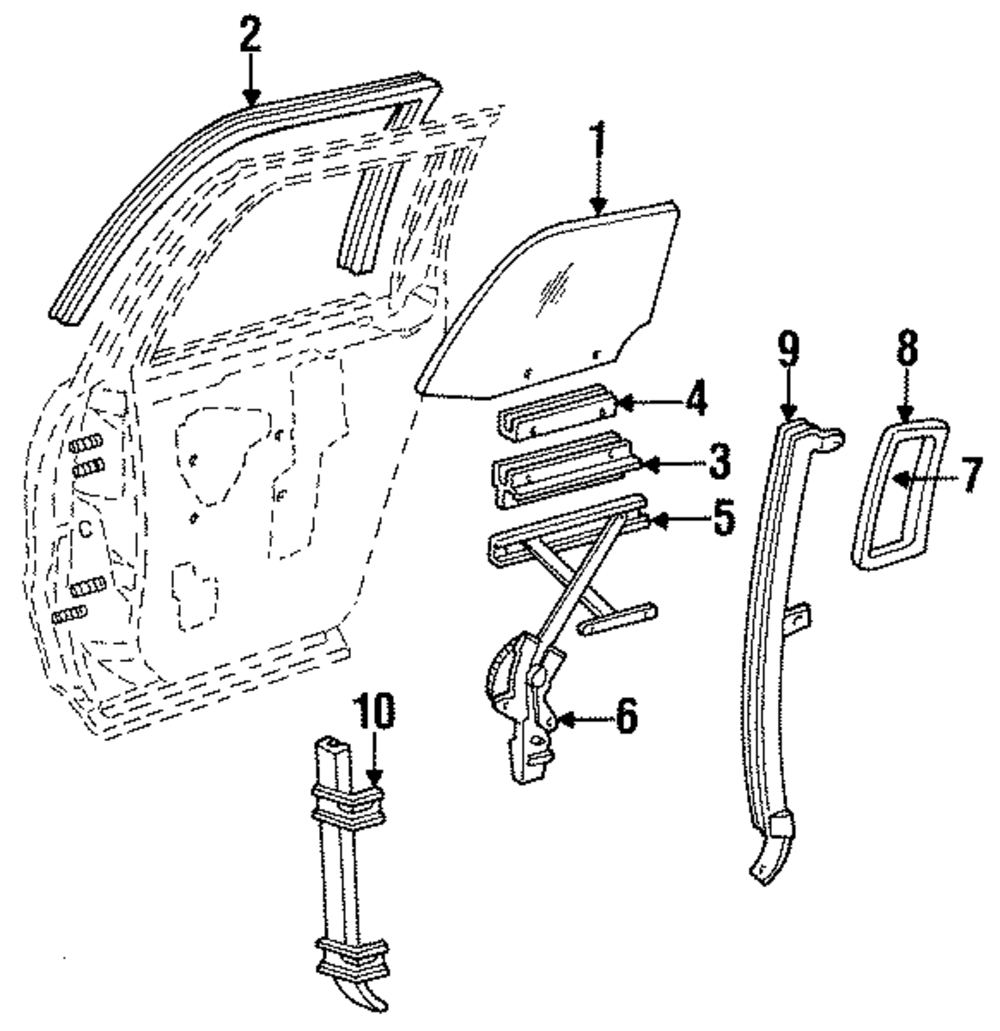 2
1
9
8
4
3
7
5
6
10