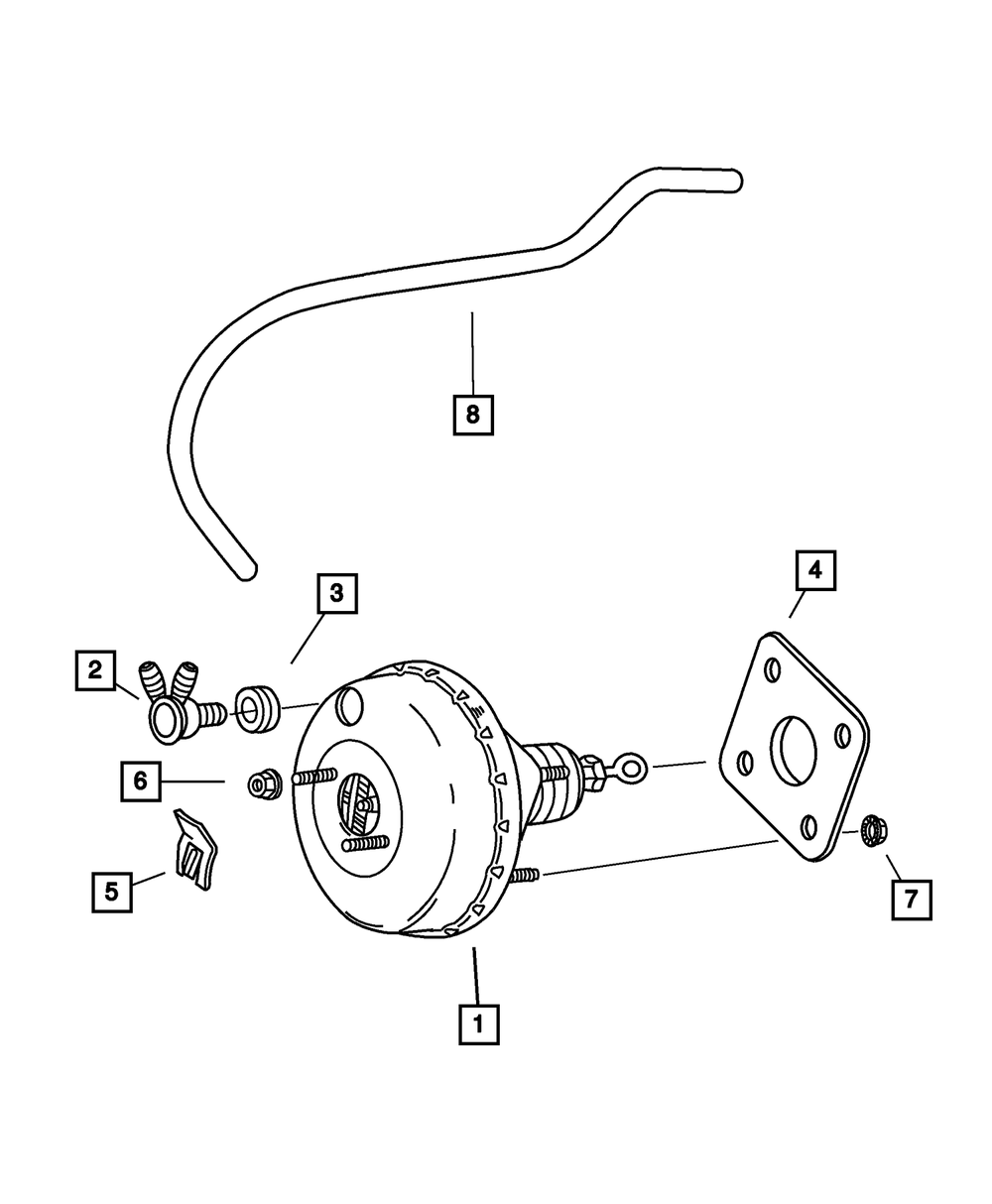 8

3

4

2

6

5

7

1