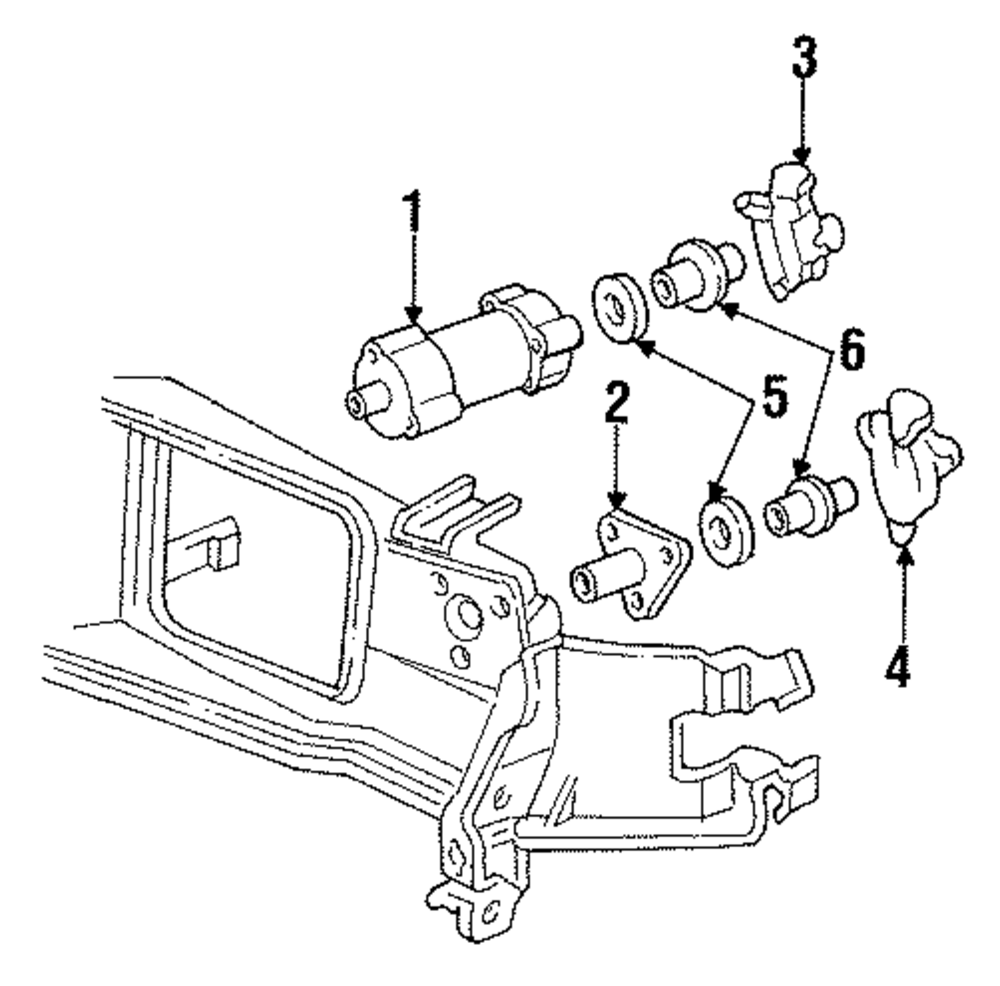 3
1
6
5
2
4