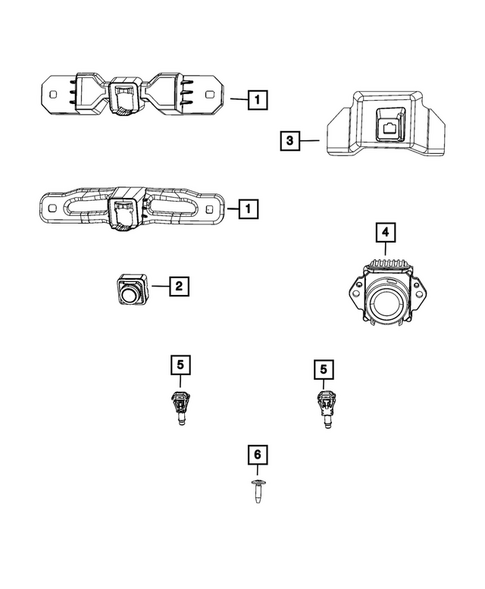 1
3
1
4
2
5
5
6