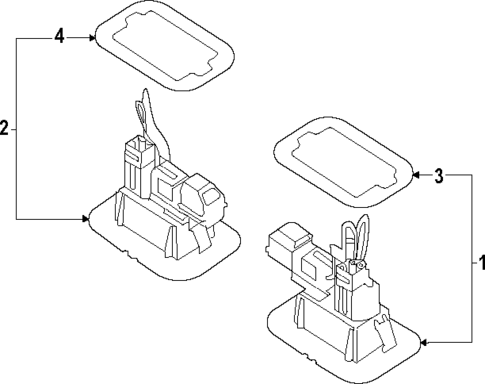 4
2
3
1