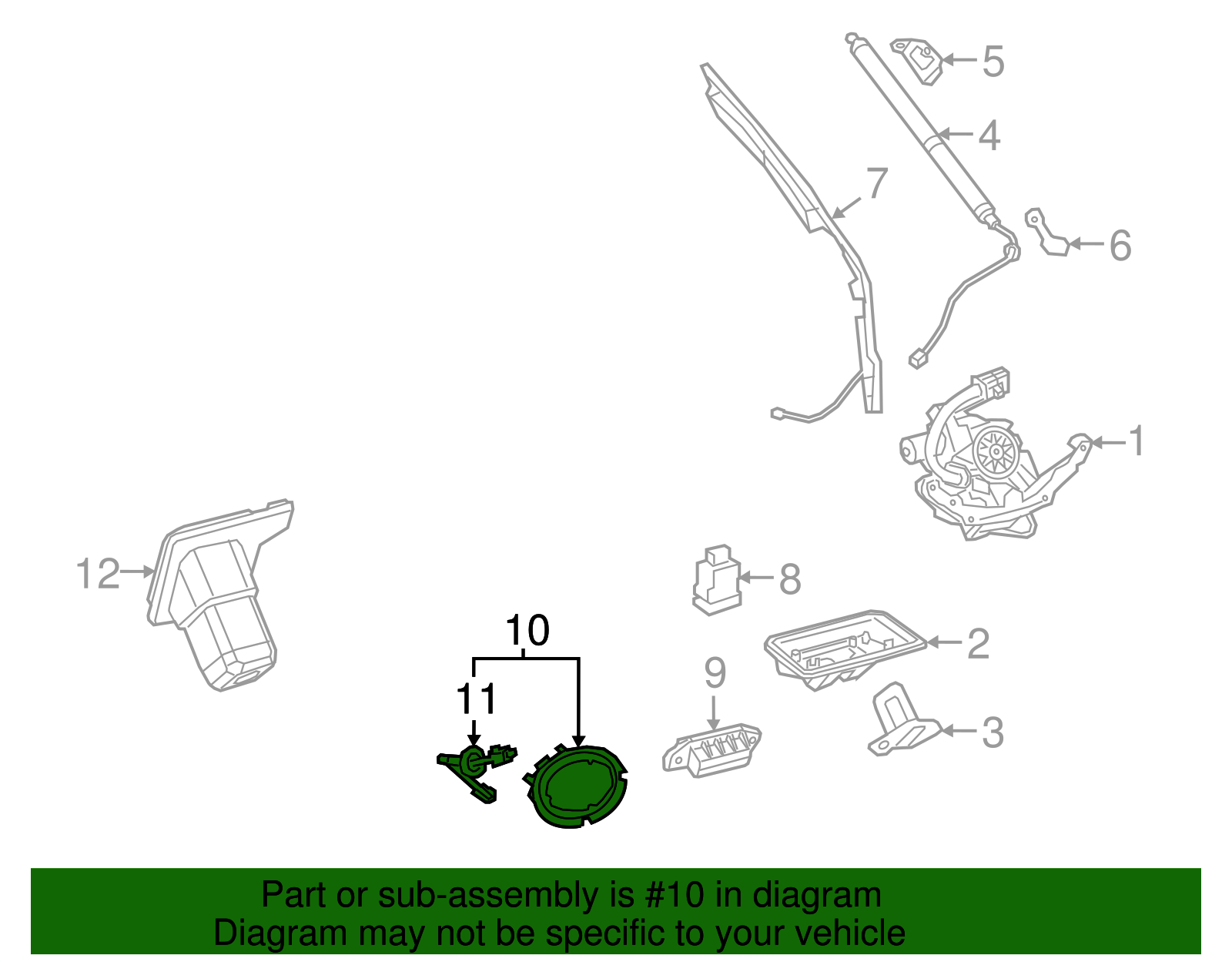 5
4
7
6
1
12
8
10
2
9
11
3

Part or sub-assembly is #10 in diagram
Diagram may not be specific to your vehicle