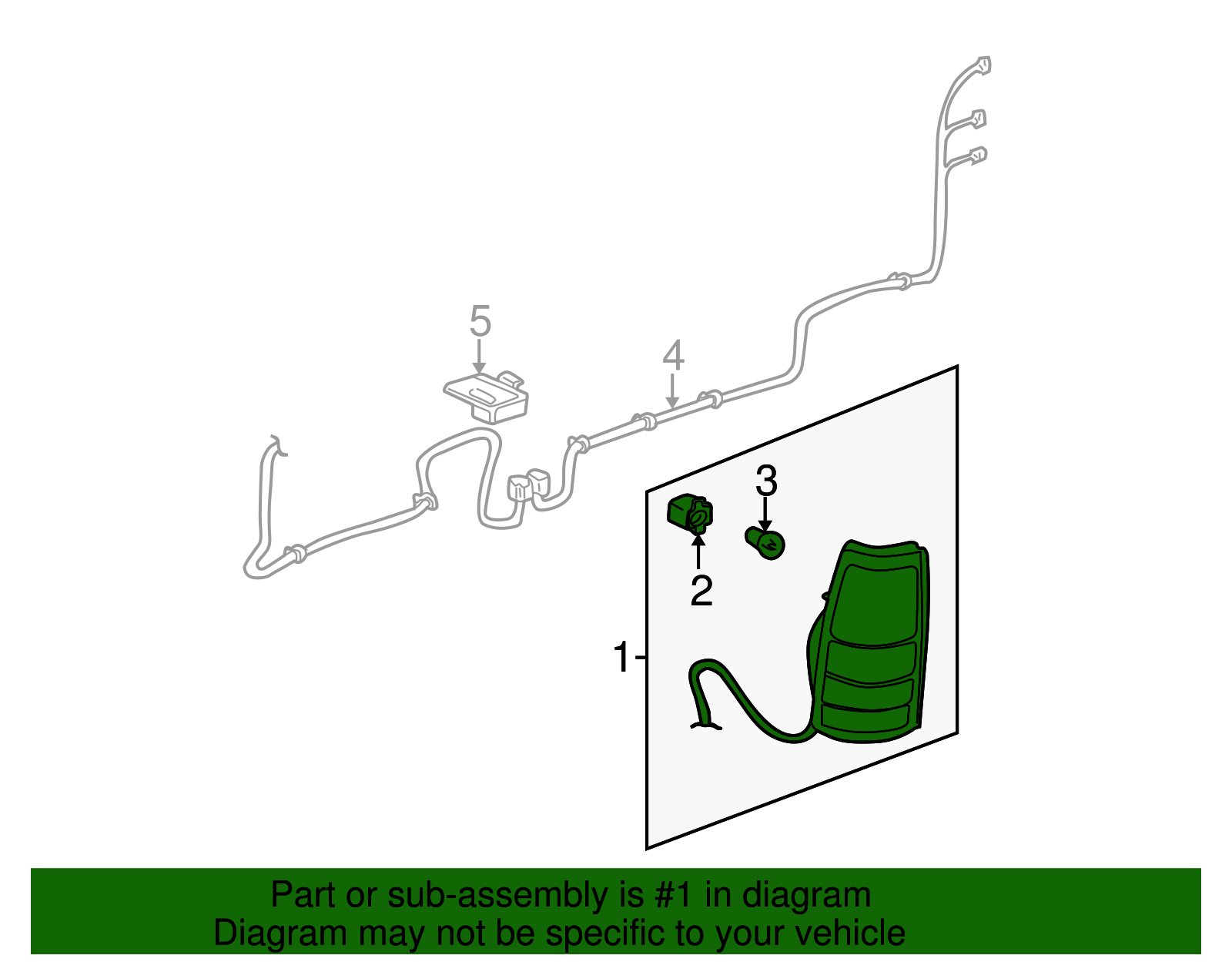 5

4

3

2

1

Part or sub-assembly is #1 in diagram
Diagram may not be specific to your vehicle