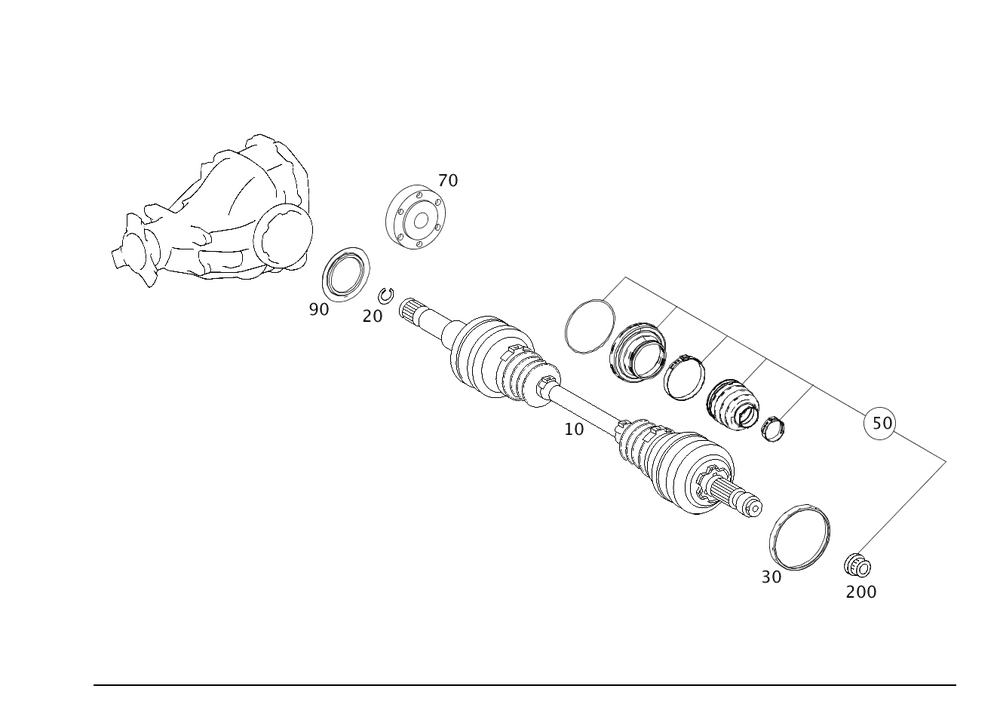 70
90
20
10
50
30
200