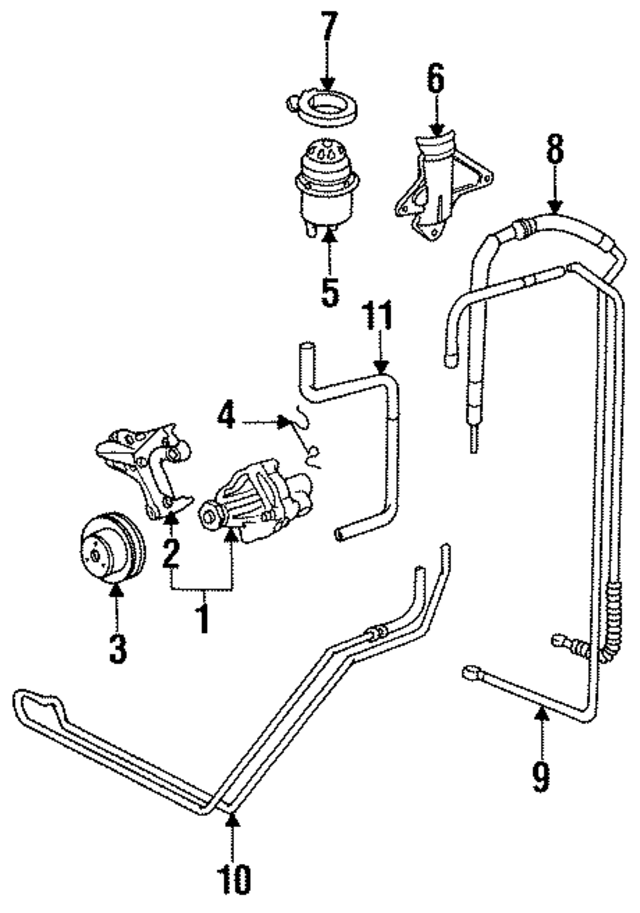 7
6
8
5
11
4
2
1
3
9
10