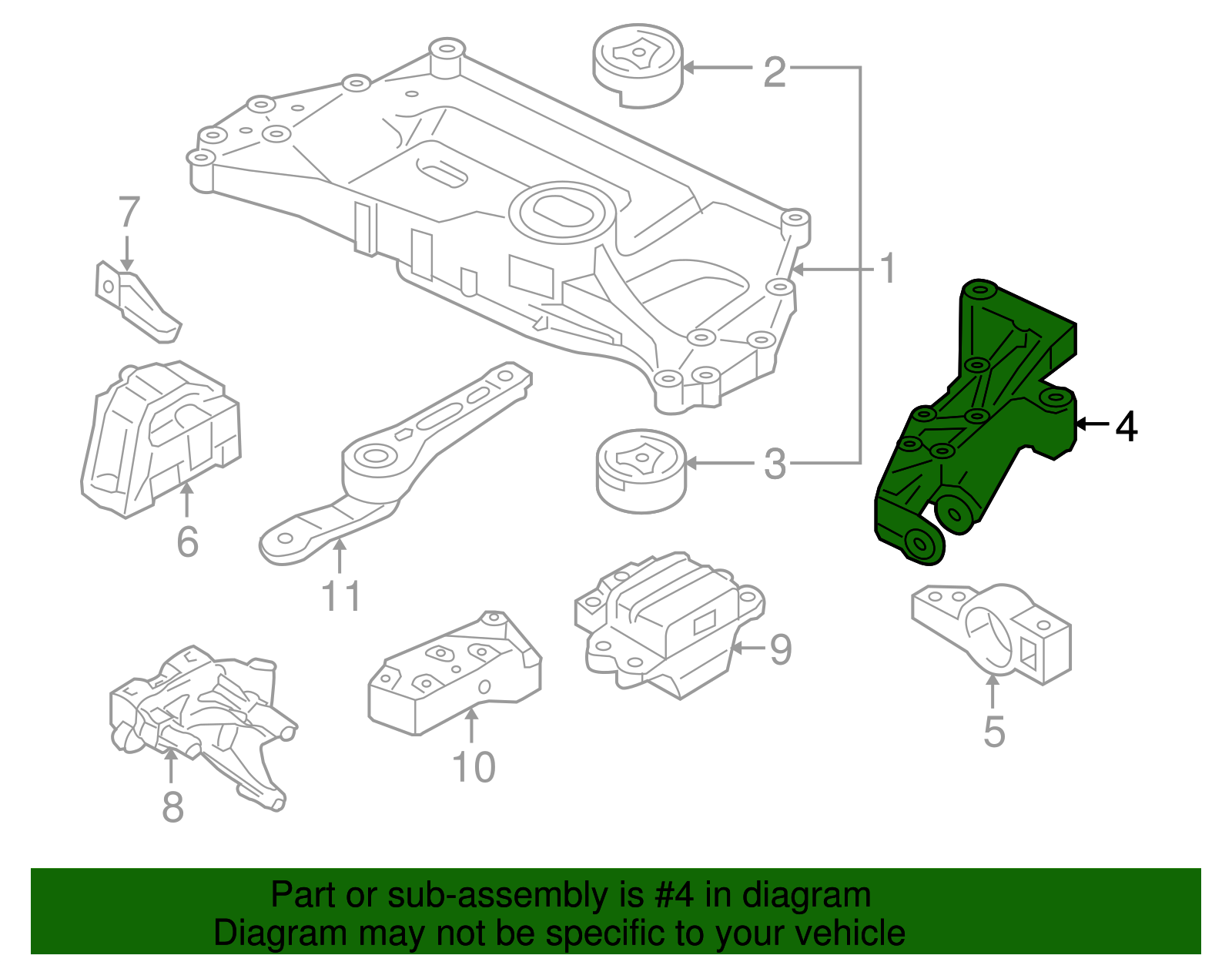 2
7
1
4
3
6
11
9
5
10
8

Part or sub-assembly is #4 in diagram
Diagram may not be specific to your vehicle