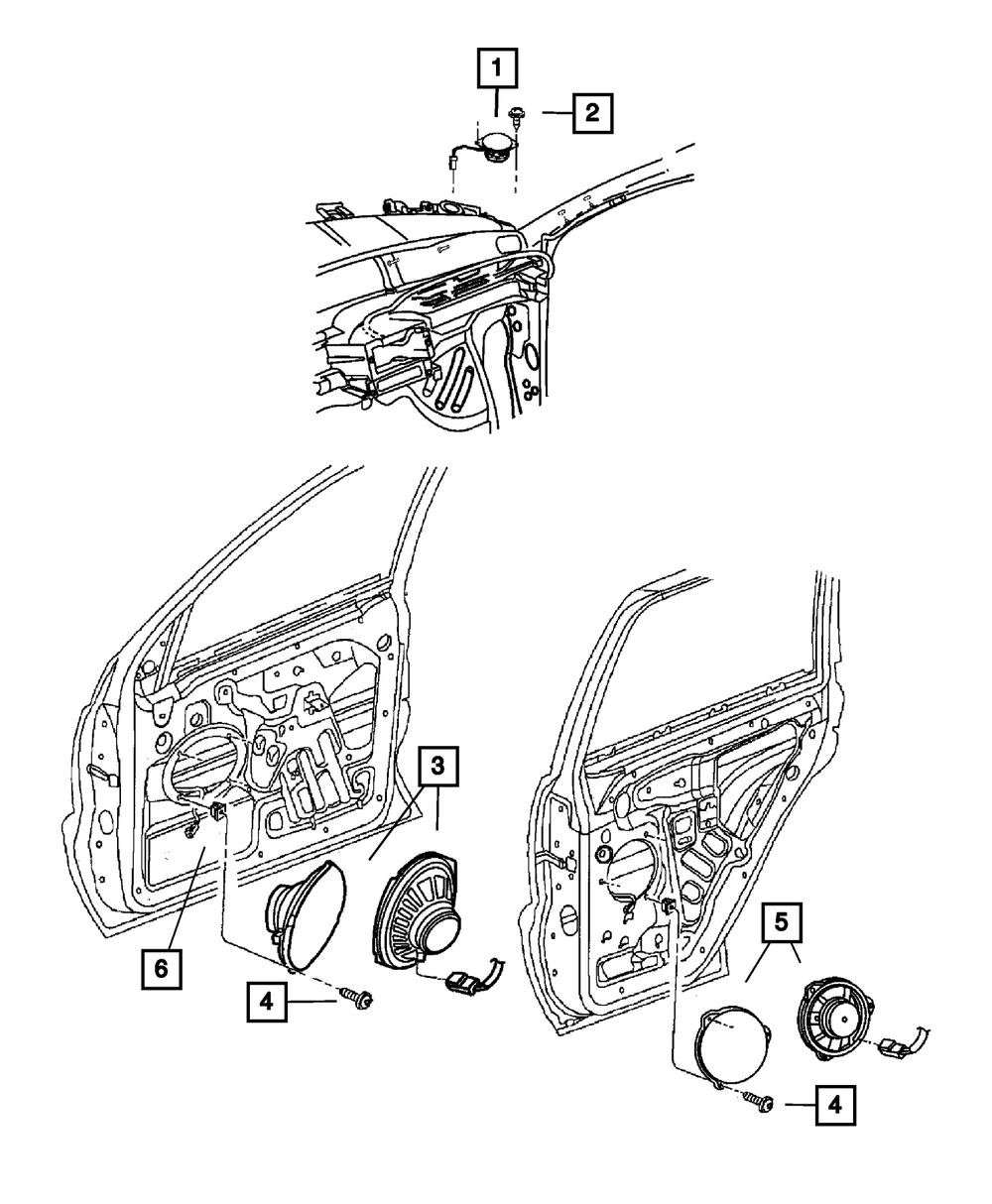 1
2
3
6
4
5
4