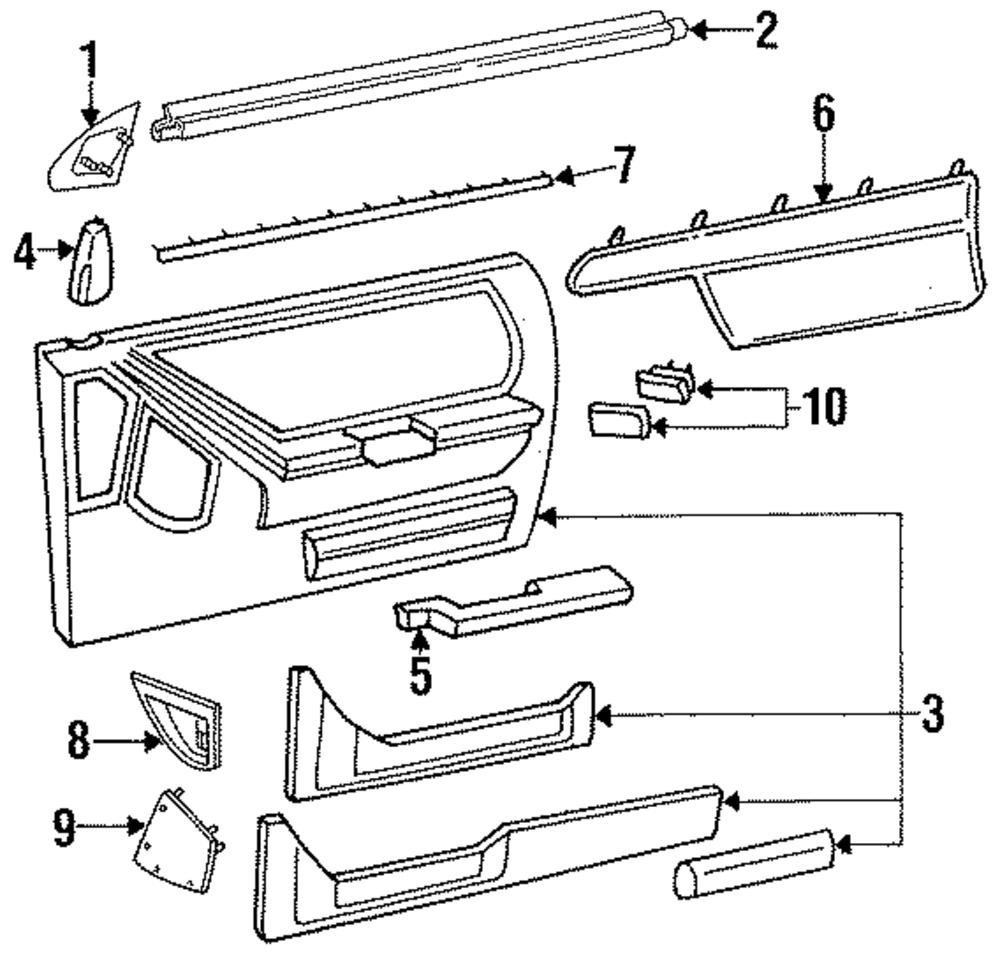 1
2
6
7
4
10
5
3
8
9