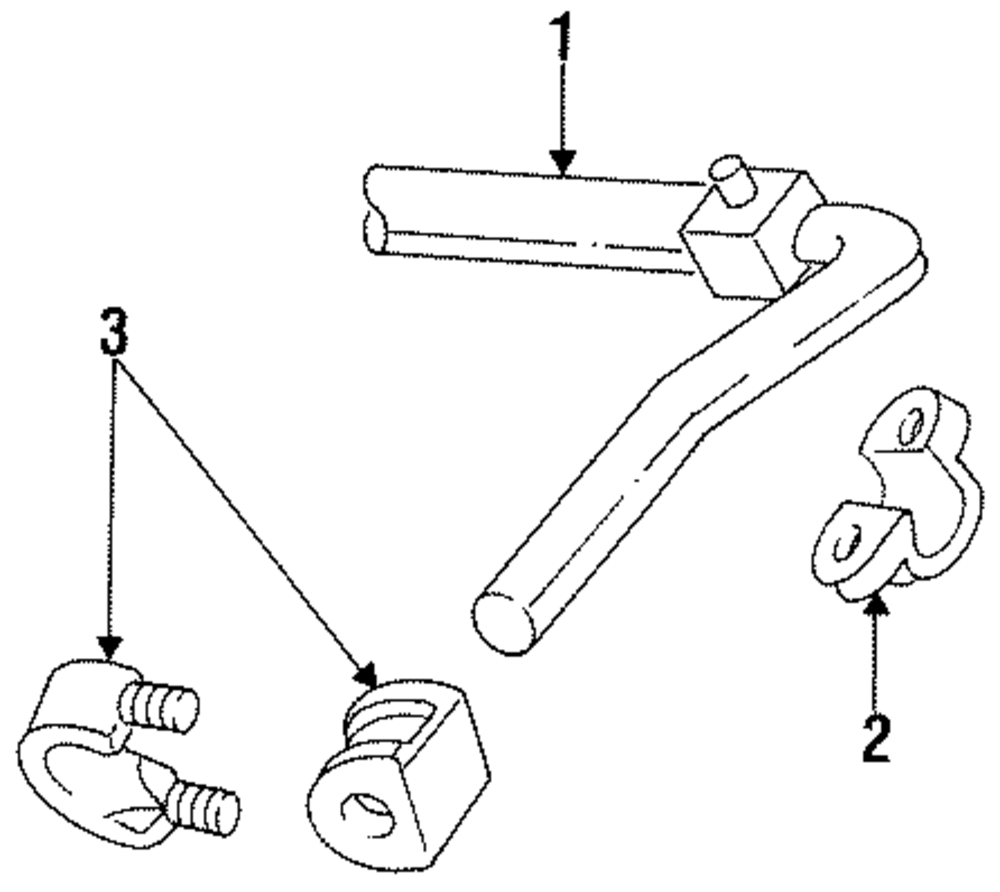 1
3
2