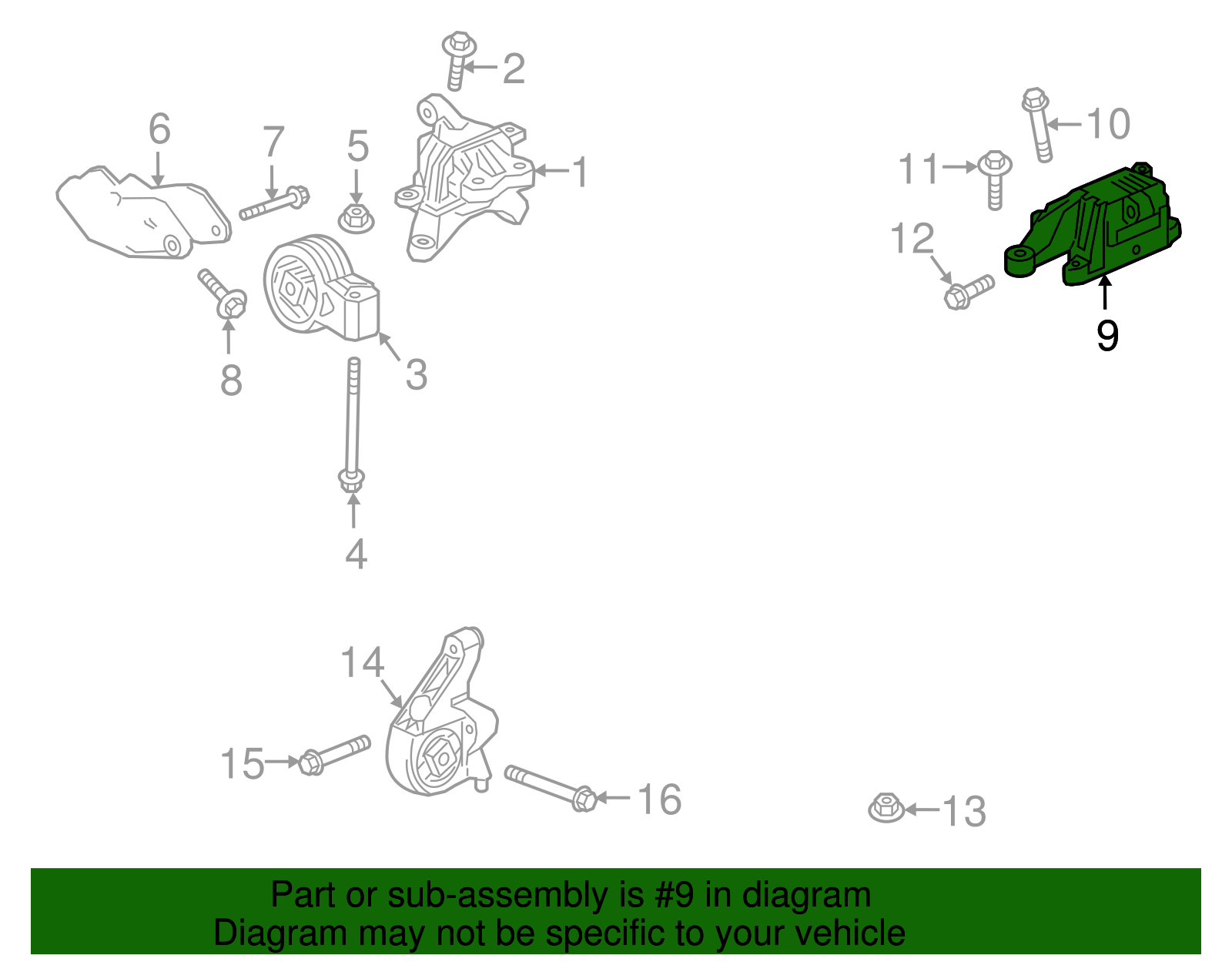 2
6
7
5
1
10
11
12
9
8
3
4
14
15
16
13

Part or sub-assembly is #9 in diagram
Diagram may not be specific to your vehicle