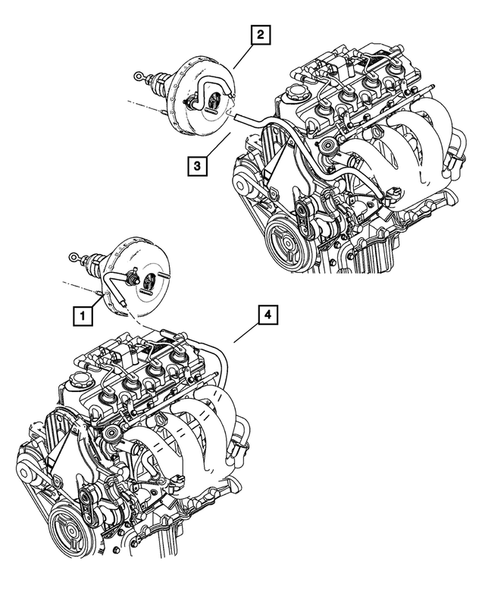 2

3

1

4