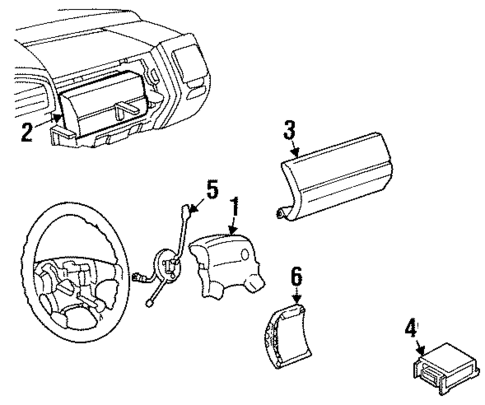 2
3
5
1
6
4