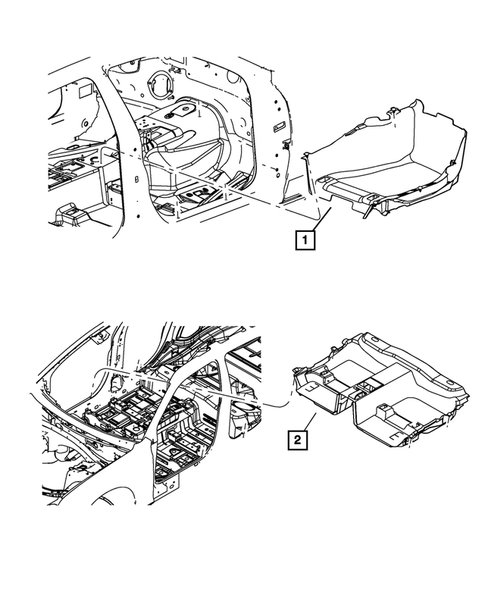 1

2