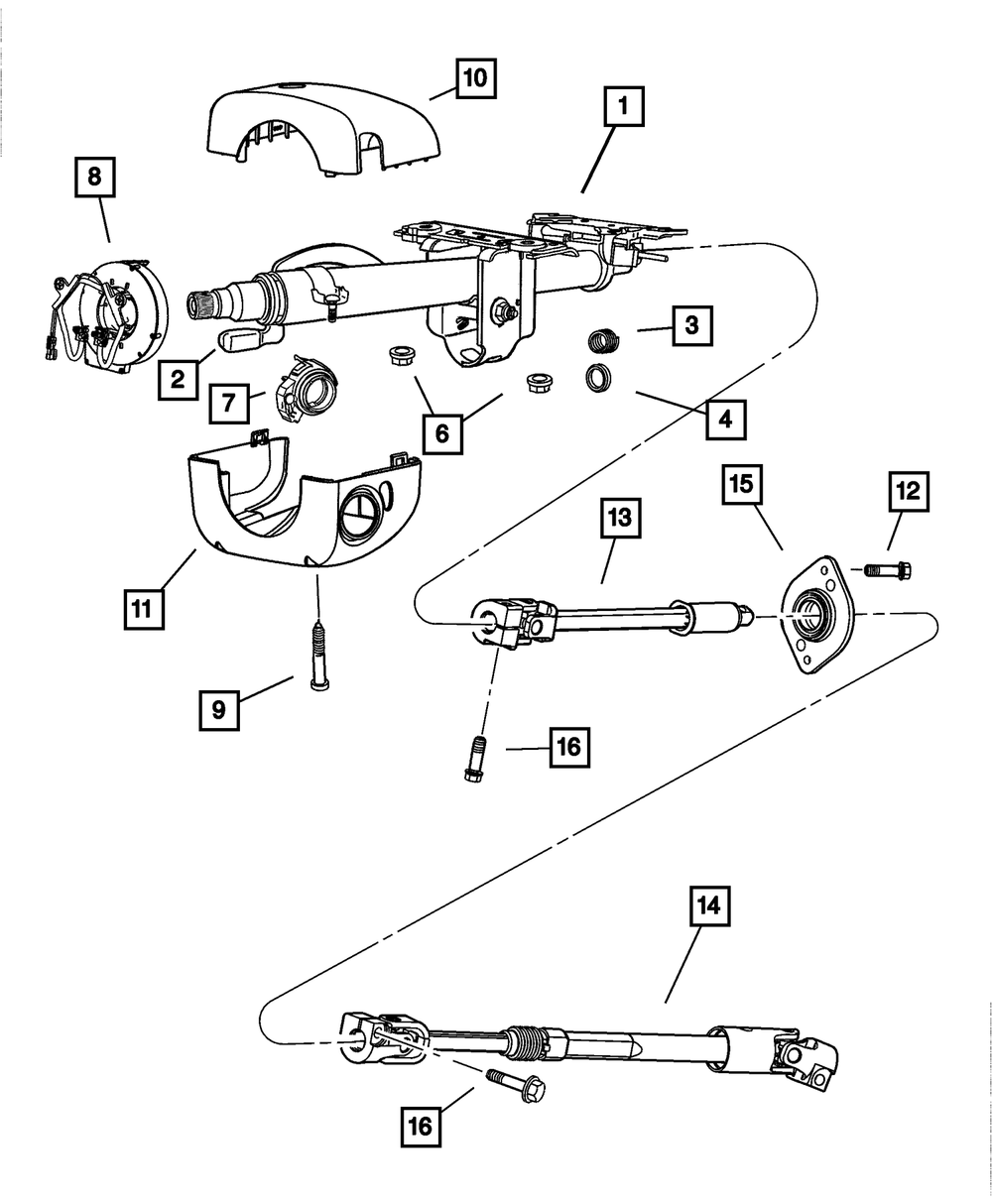 10
1
8
3
2
7
6
4
15
12
13
11
9
16
14
16