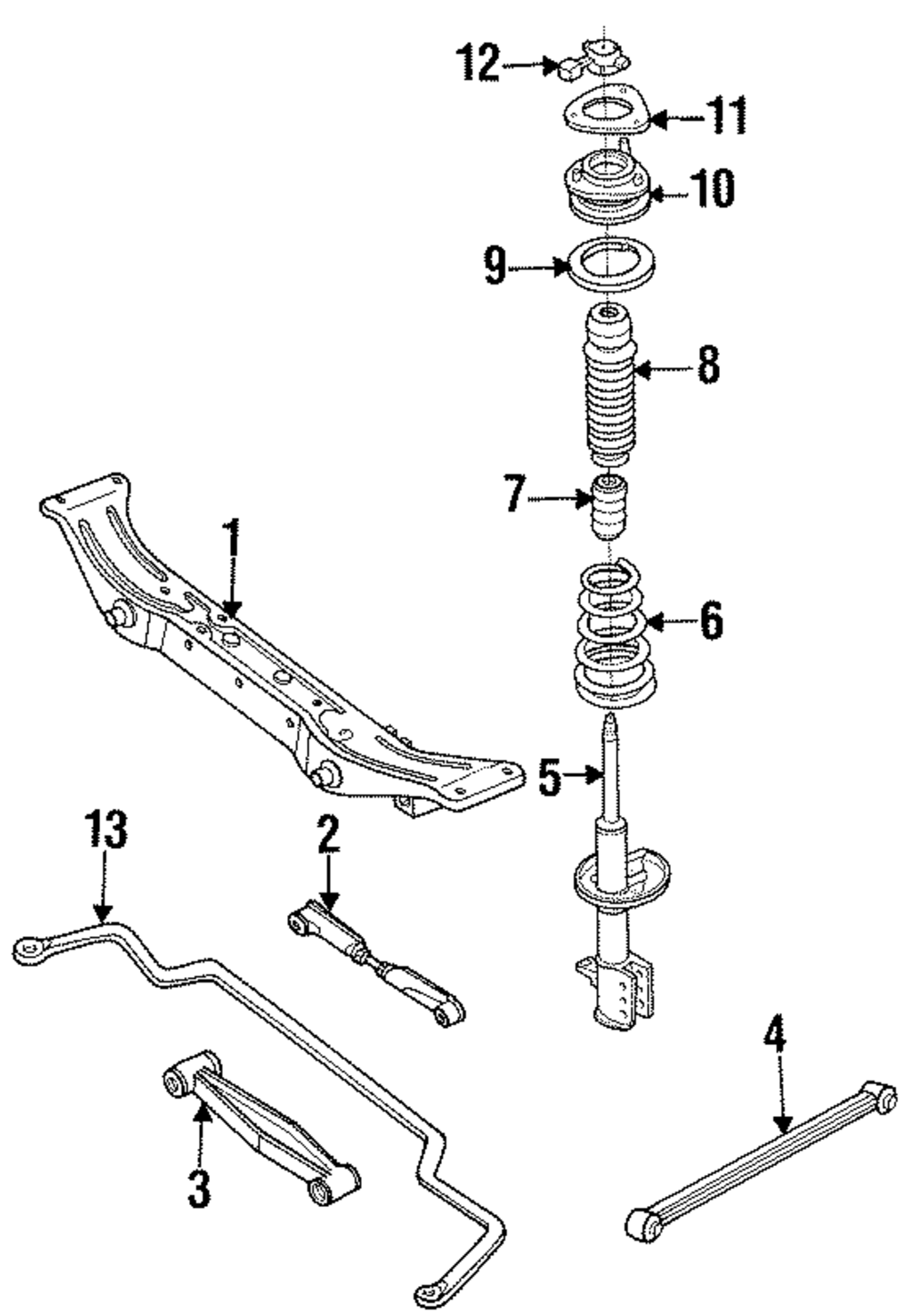 12
11
10
9
8
7
1
6
5
13
2
4
3