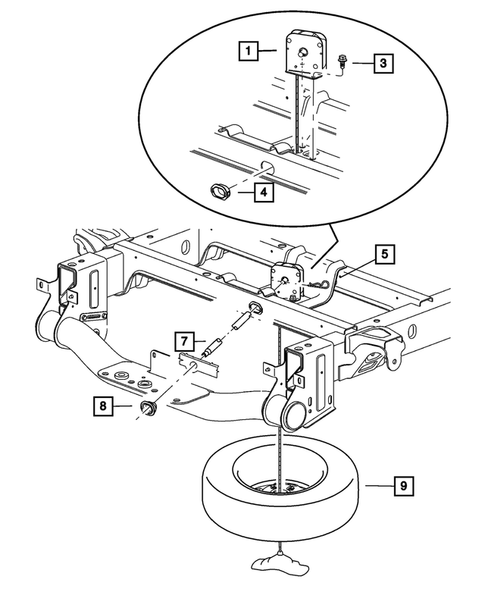 1
3
4
5
7
8
9