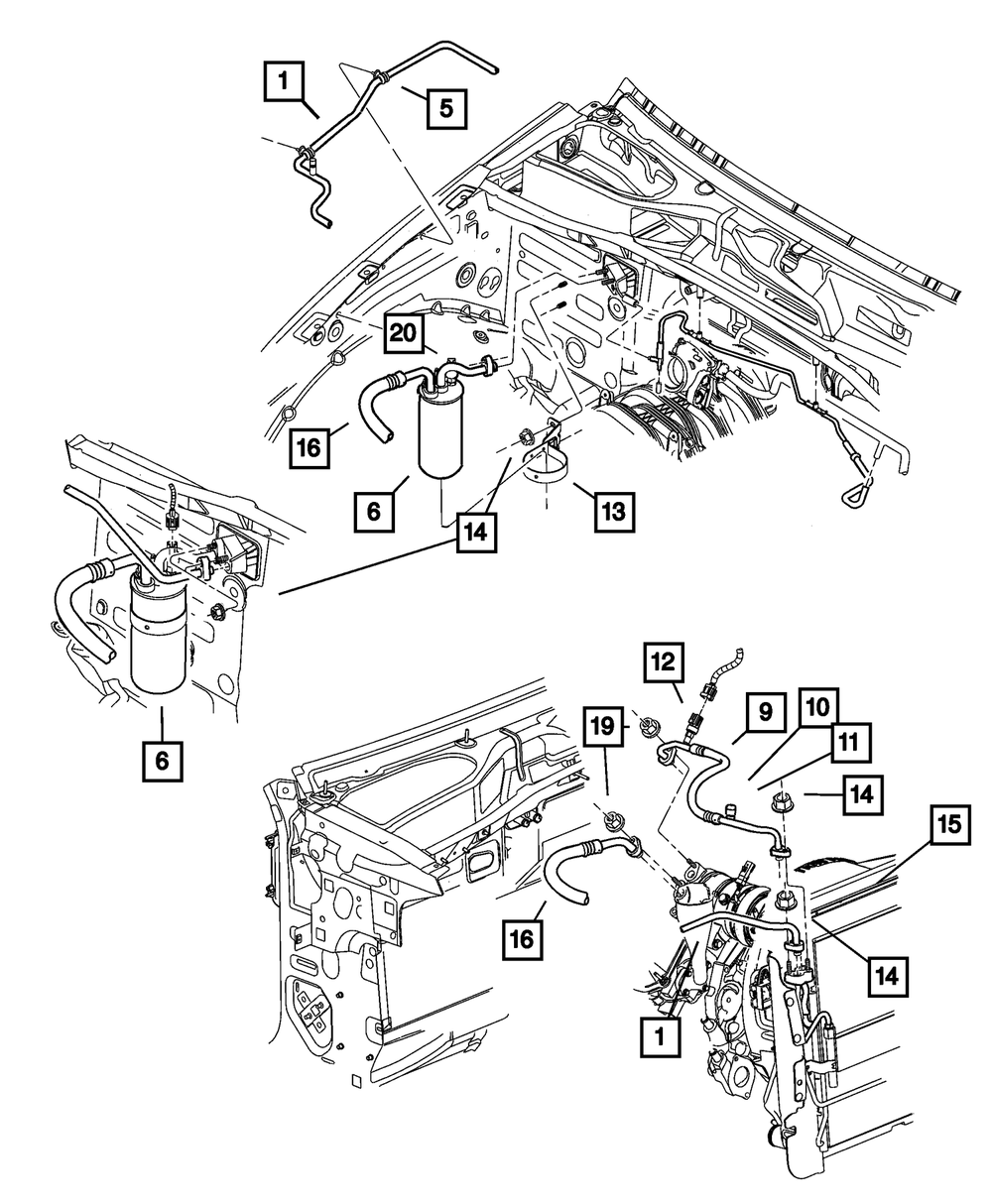 1
5
20
16
6
14
13
6
12
19
9
10
11
14
15
16
14
1