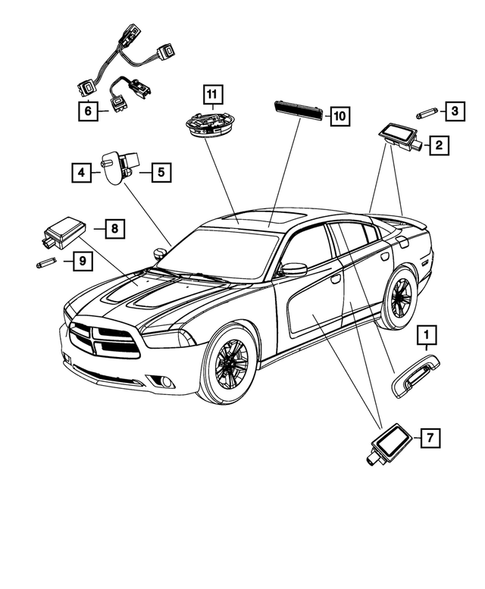 6
11
10
3
2
4
5
8
9
1
7