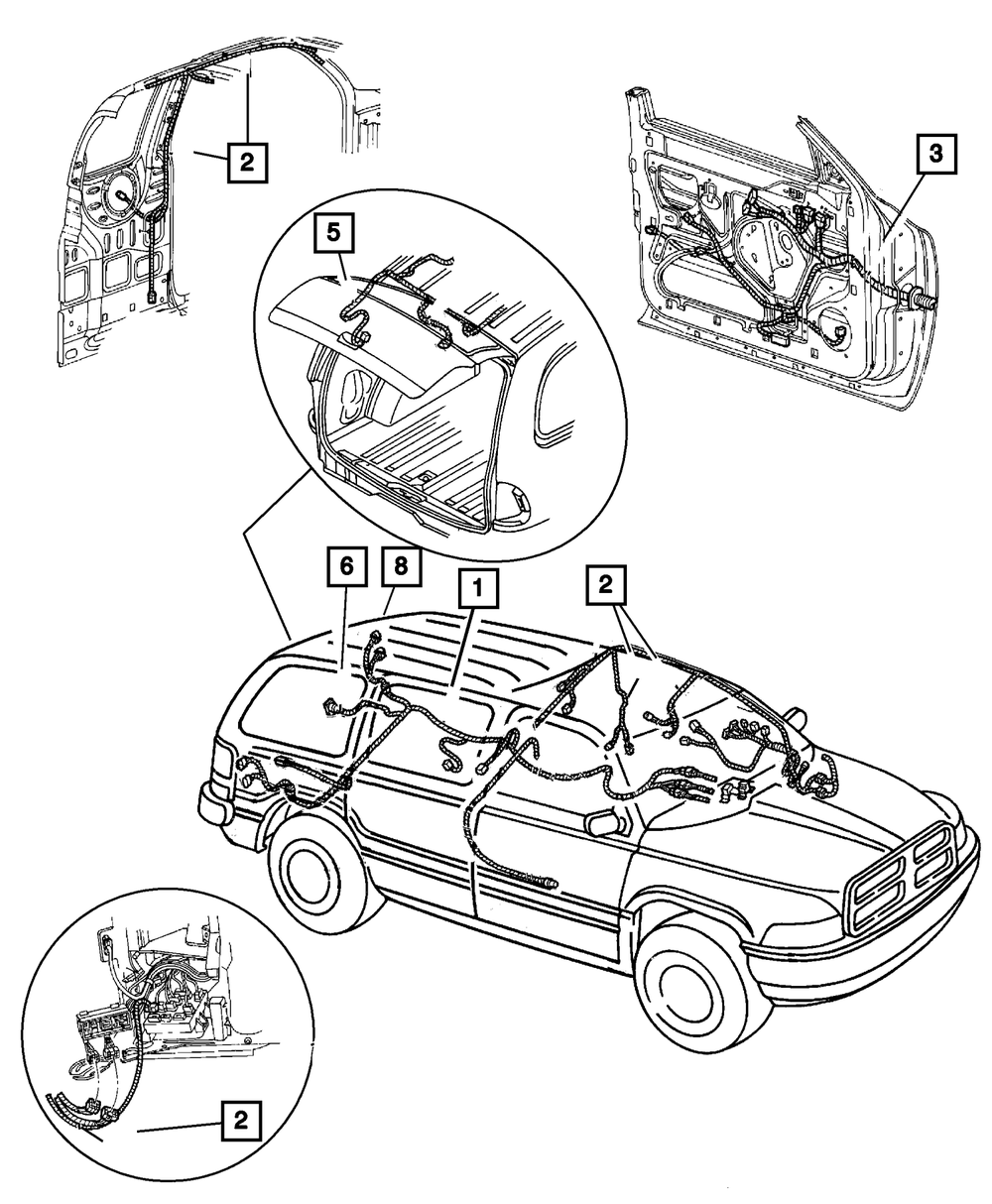 2
3
5
6
8
1
2
2