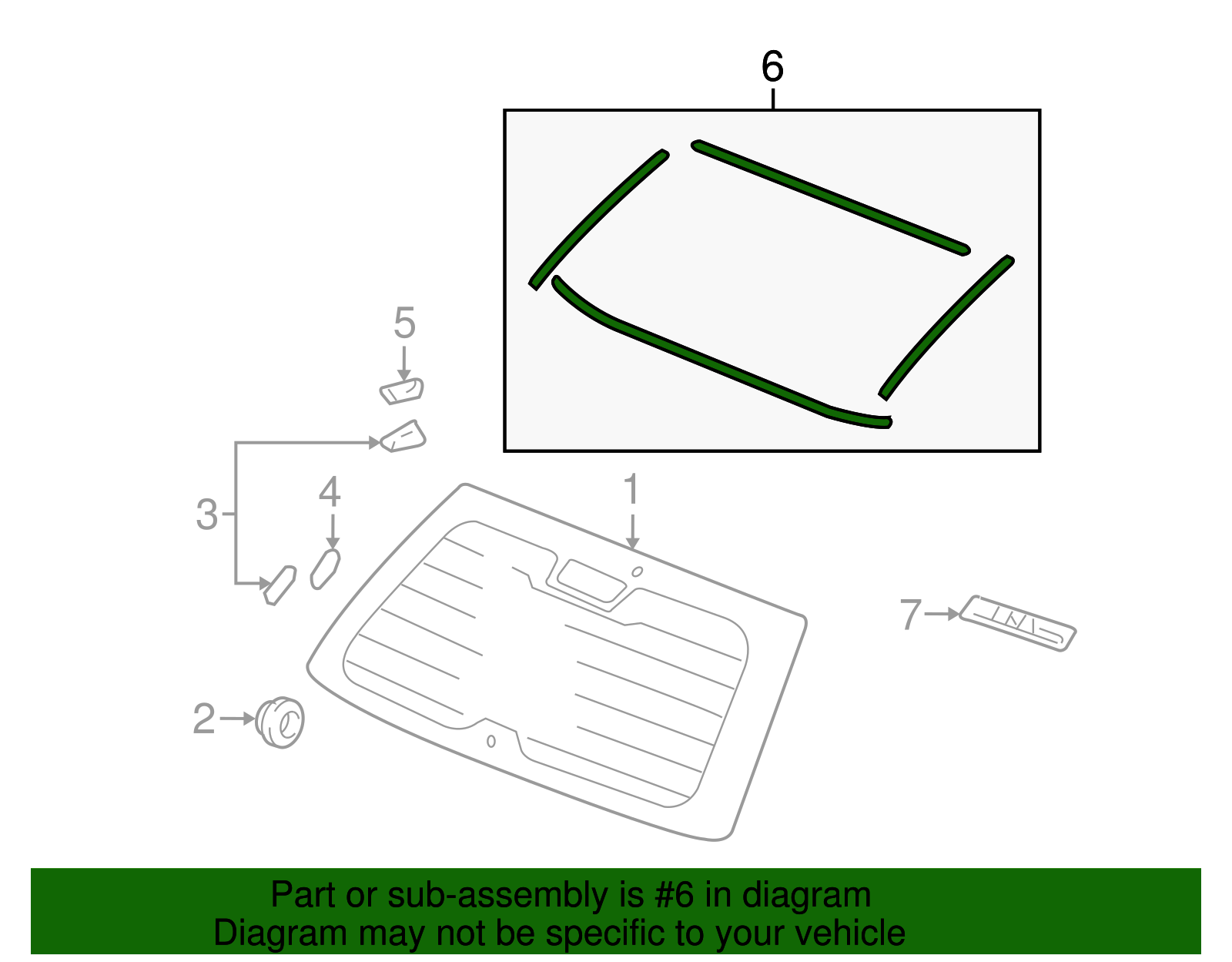 6

5

3

4

1

7

2

Part or sub-assembly is #6 in diagram
Diagram may not be specific to your vehicle