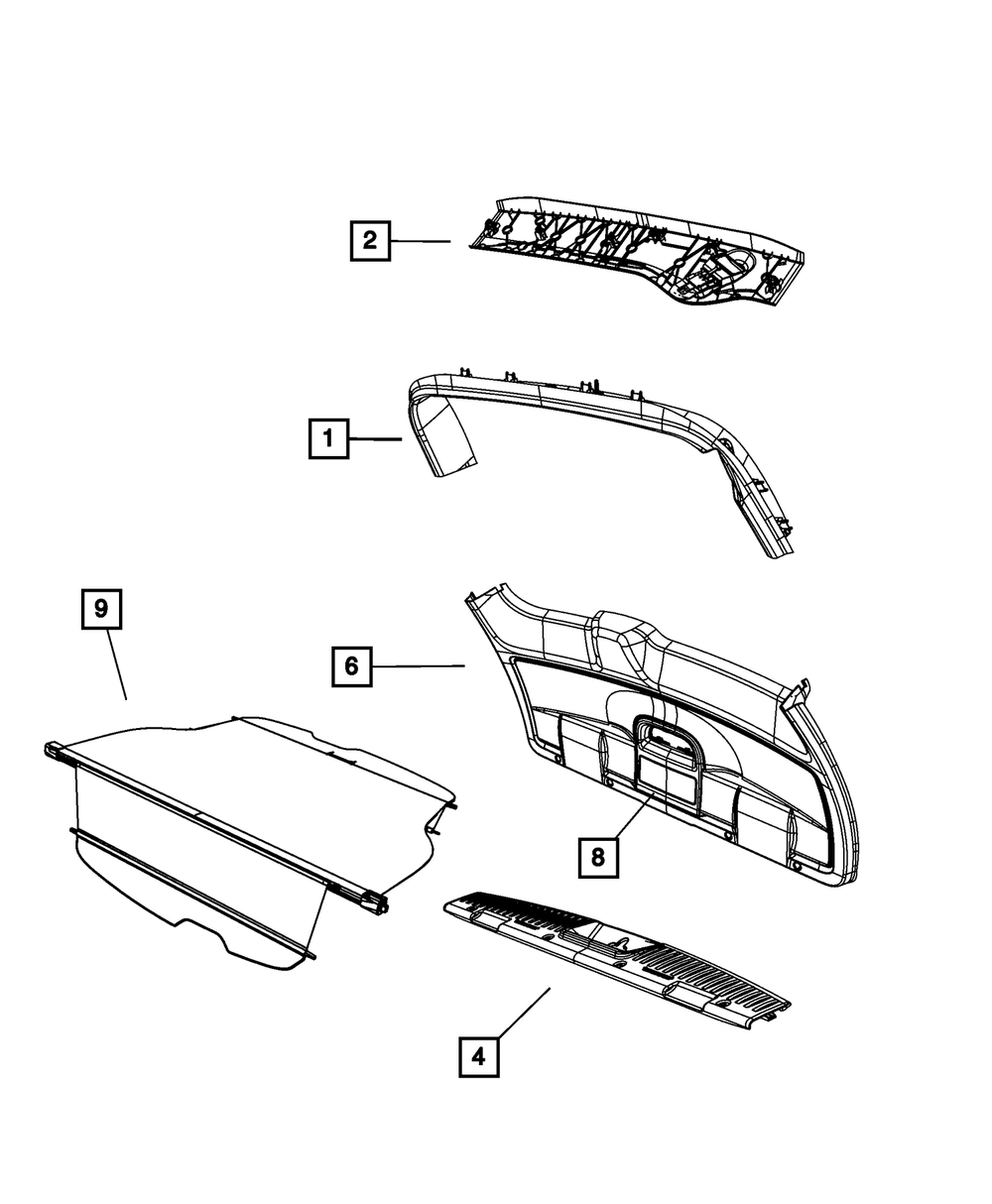 2

1

9

6

8

4