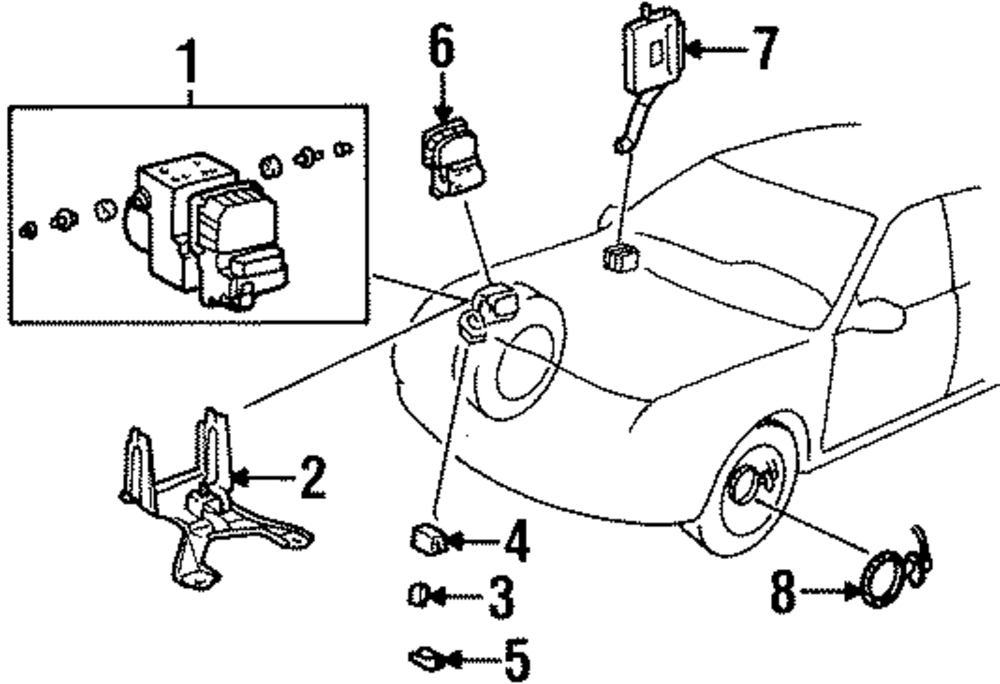 1
6
7
2
4
3
5
8