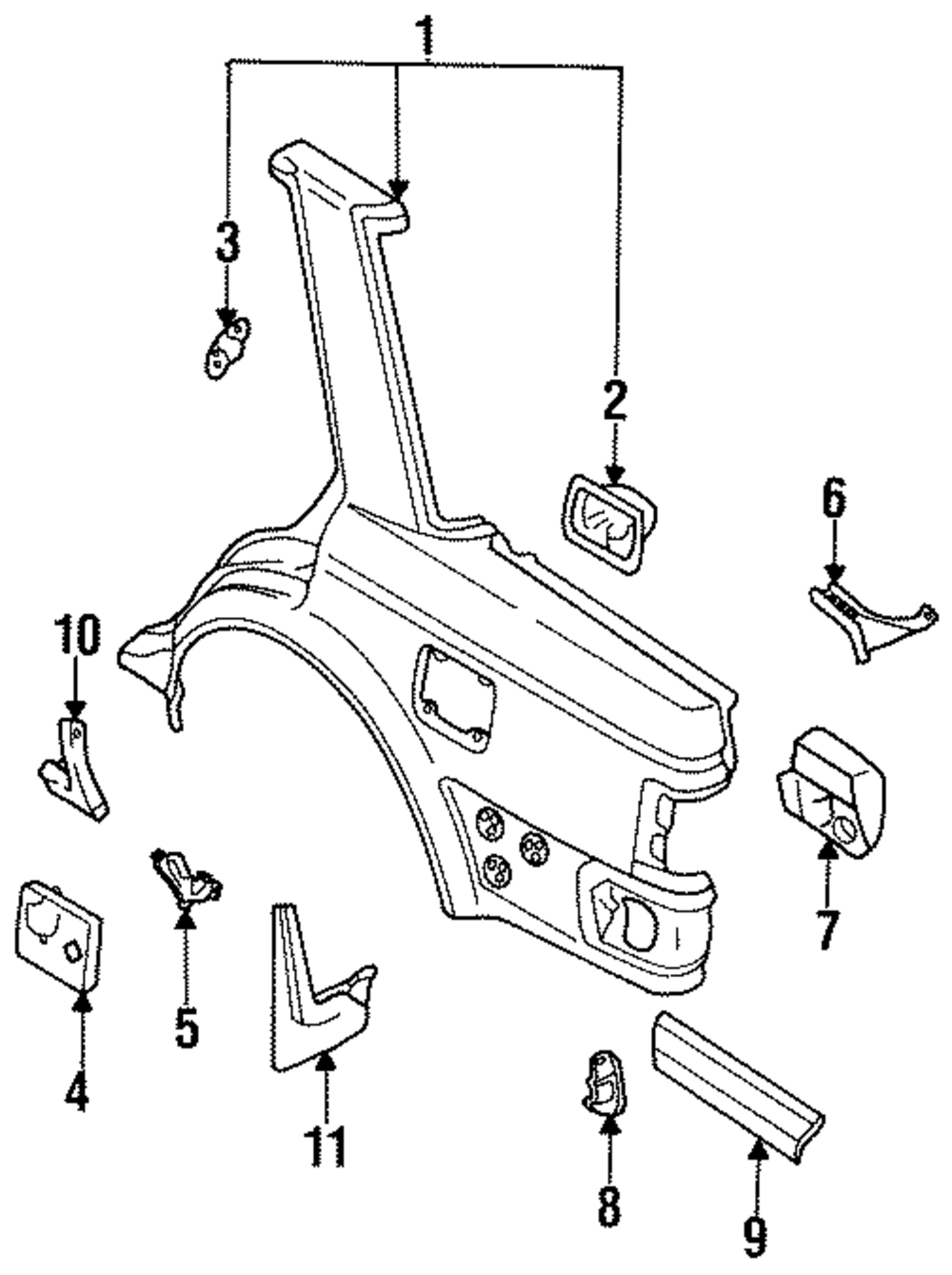 1
3
2
6
10
7
5
4
11
8
9