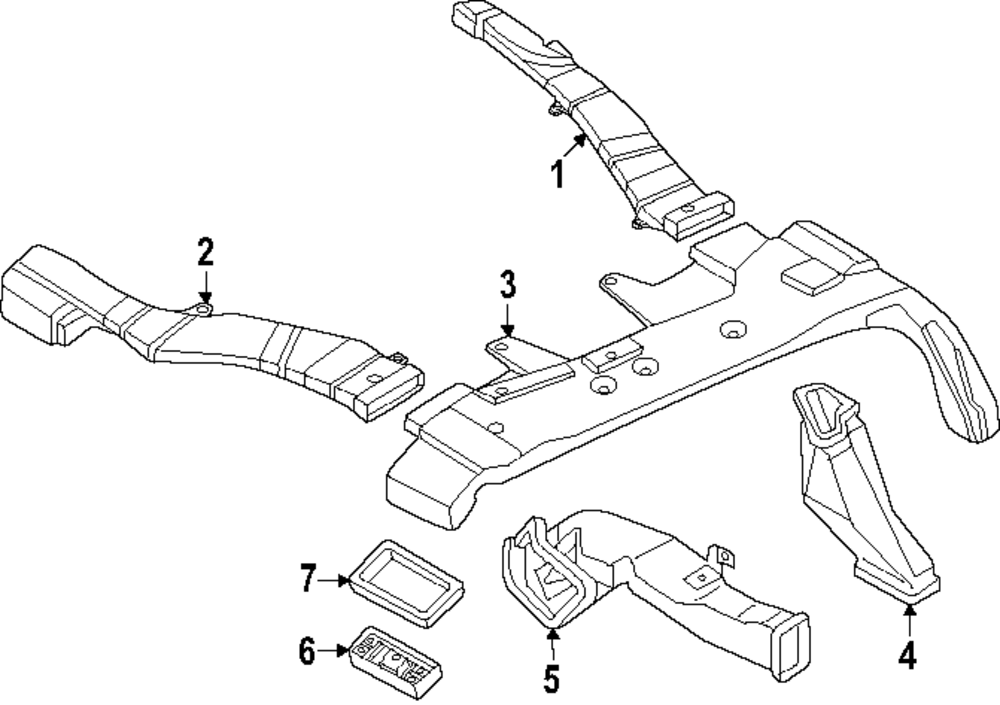 1
2
3
7
6
5
4