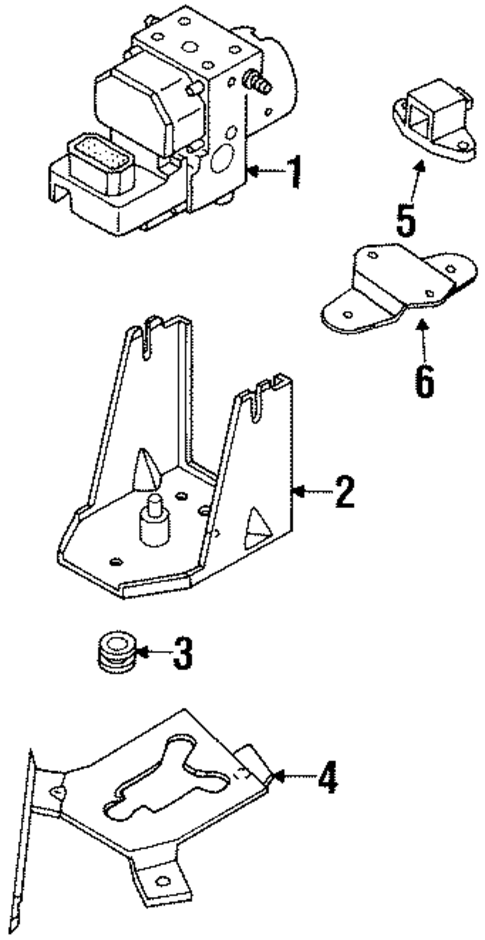 1
5
6
2
3
4