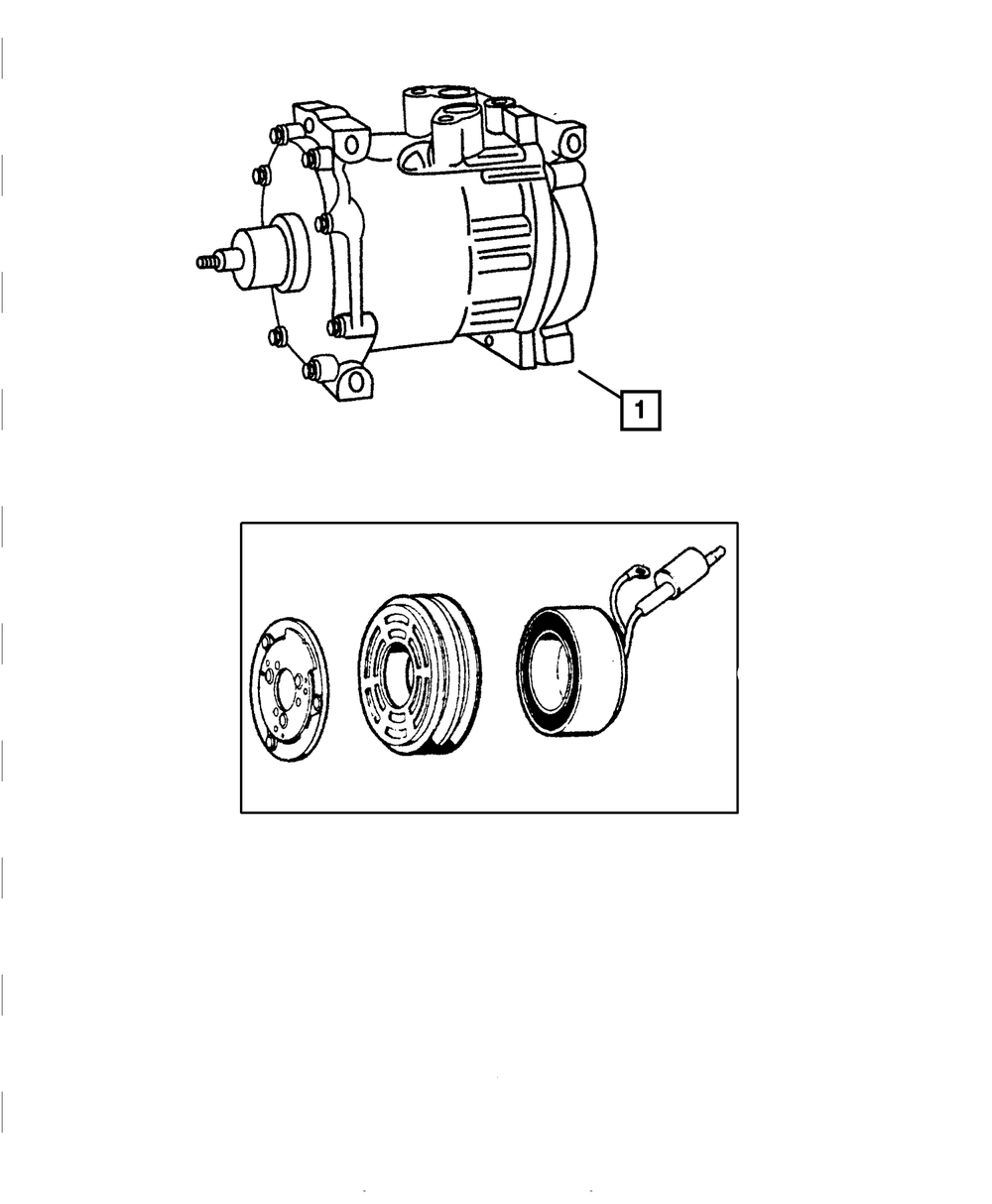 1