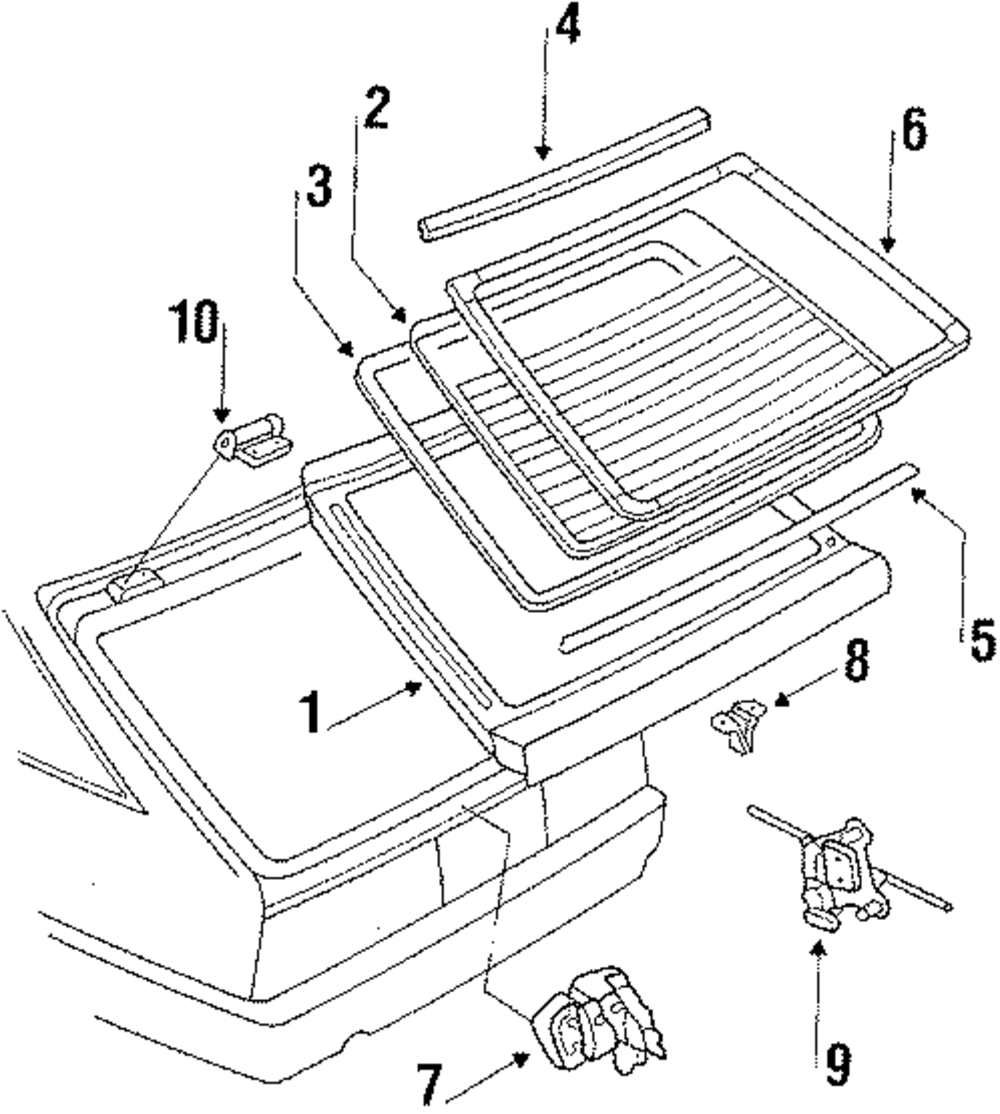 4
2
6
3
10
5
8
1
9
7