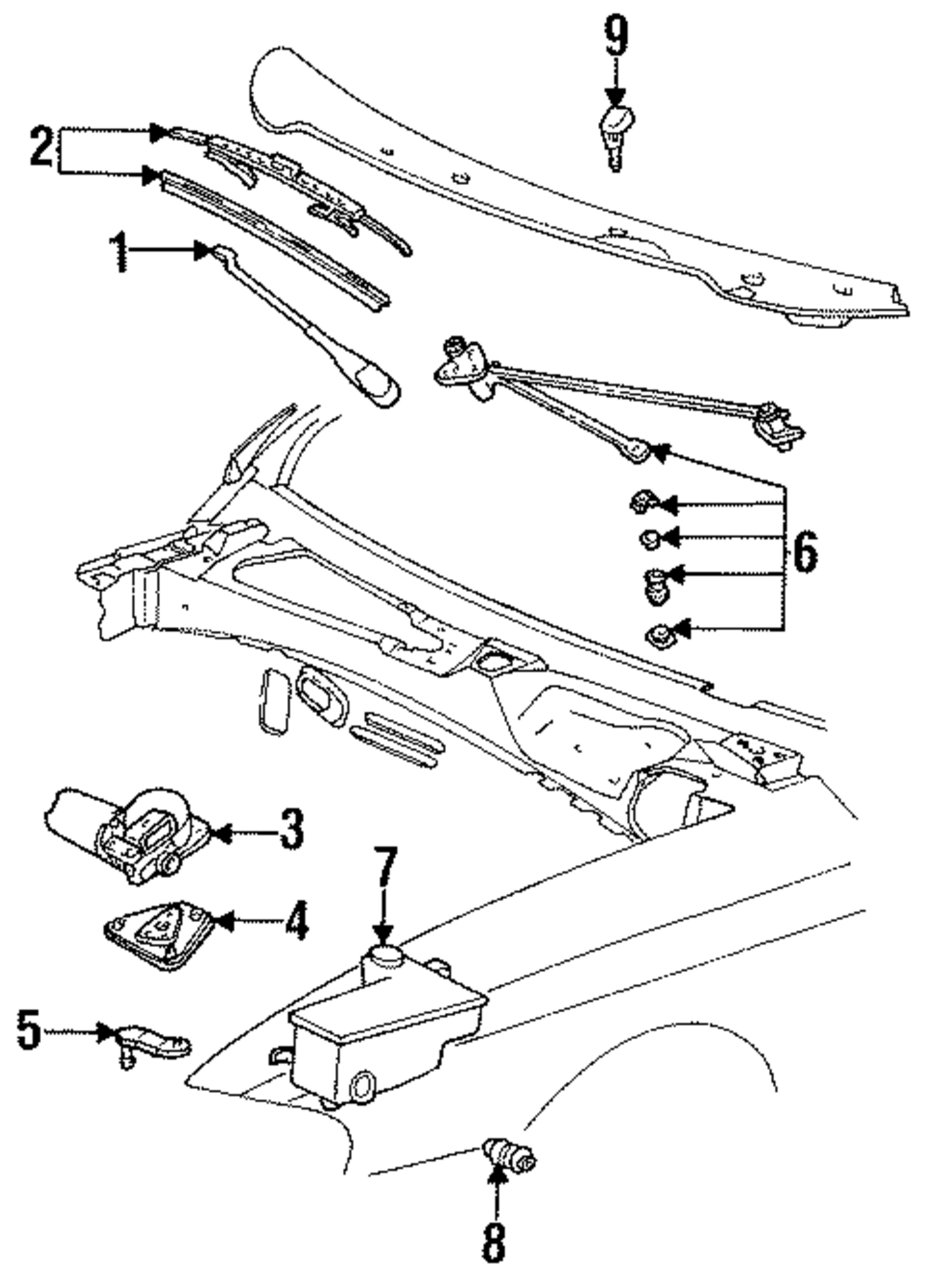 9
2
1
6
3
7
4
5
8