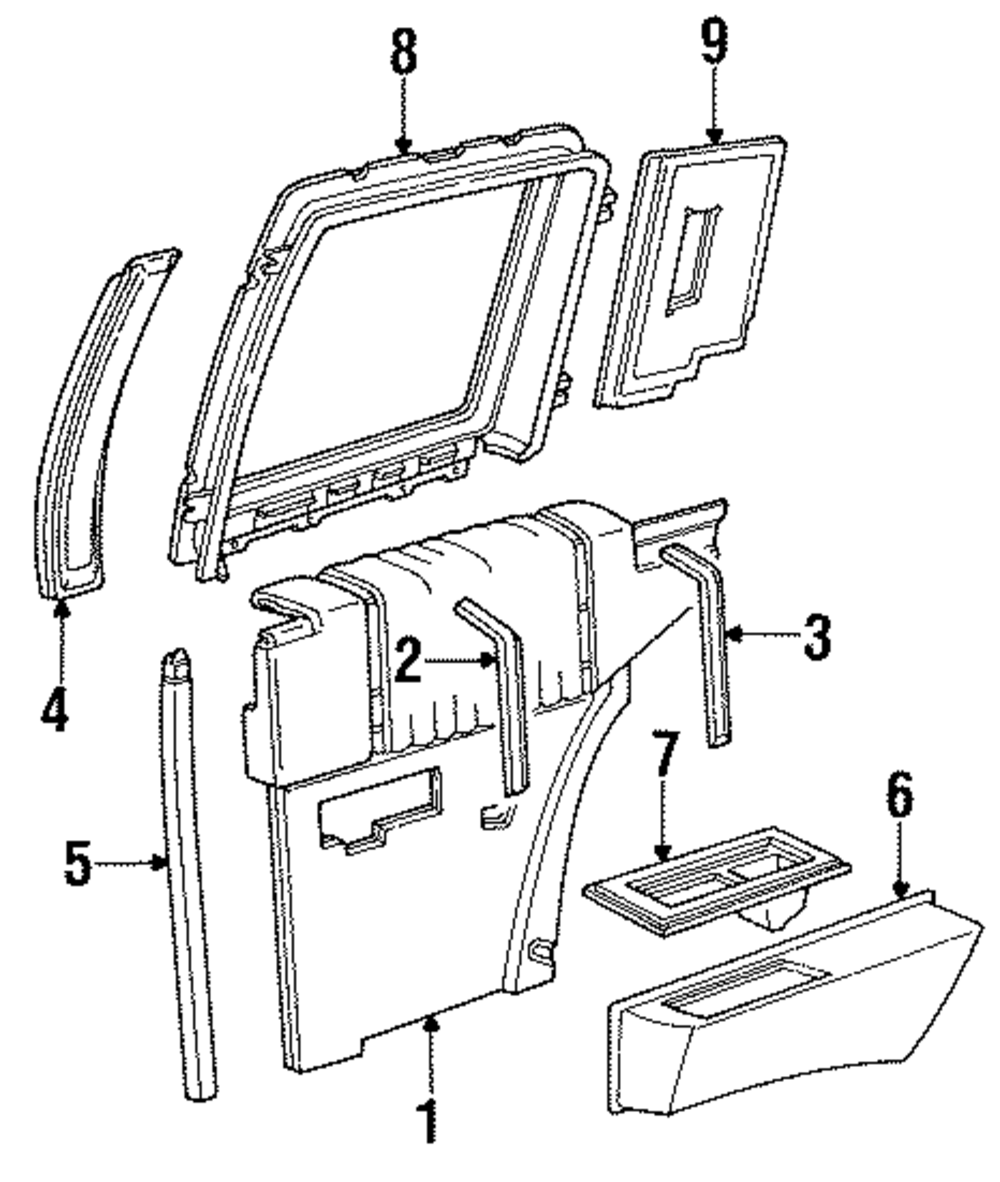 8
9
4
2
3
5
7
6
1