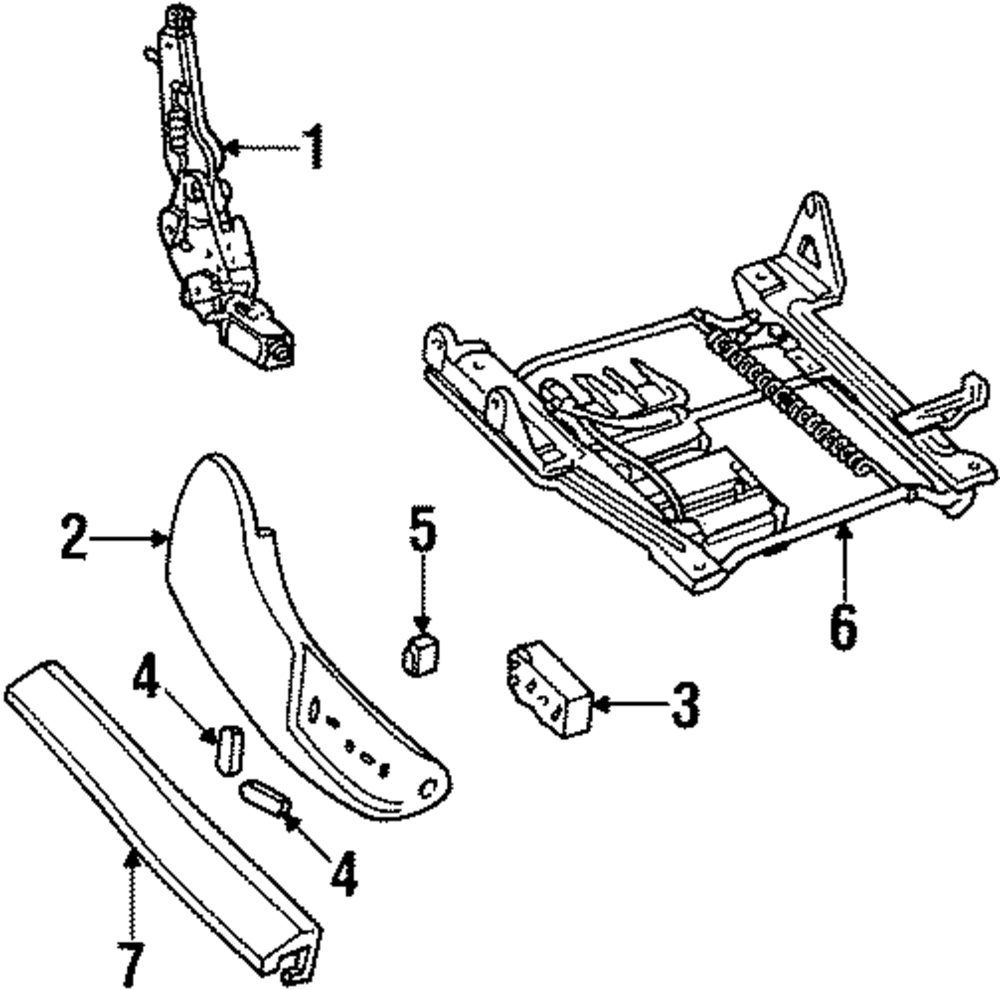 1
2
5
6
4
3
4
7