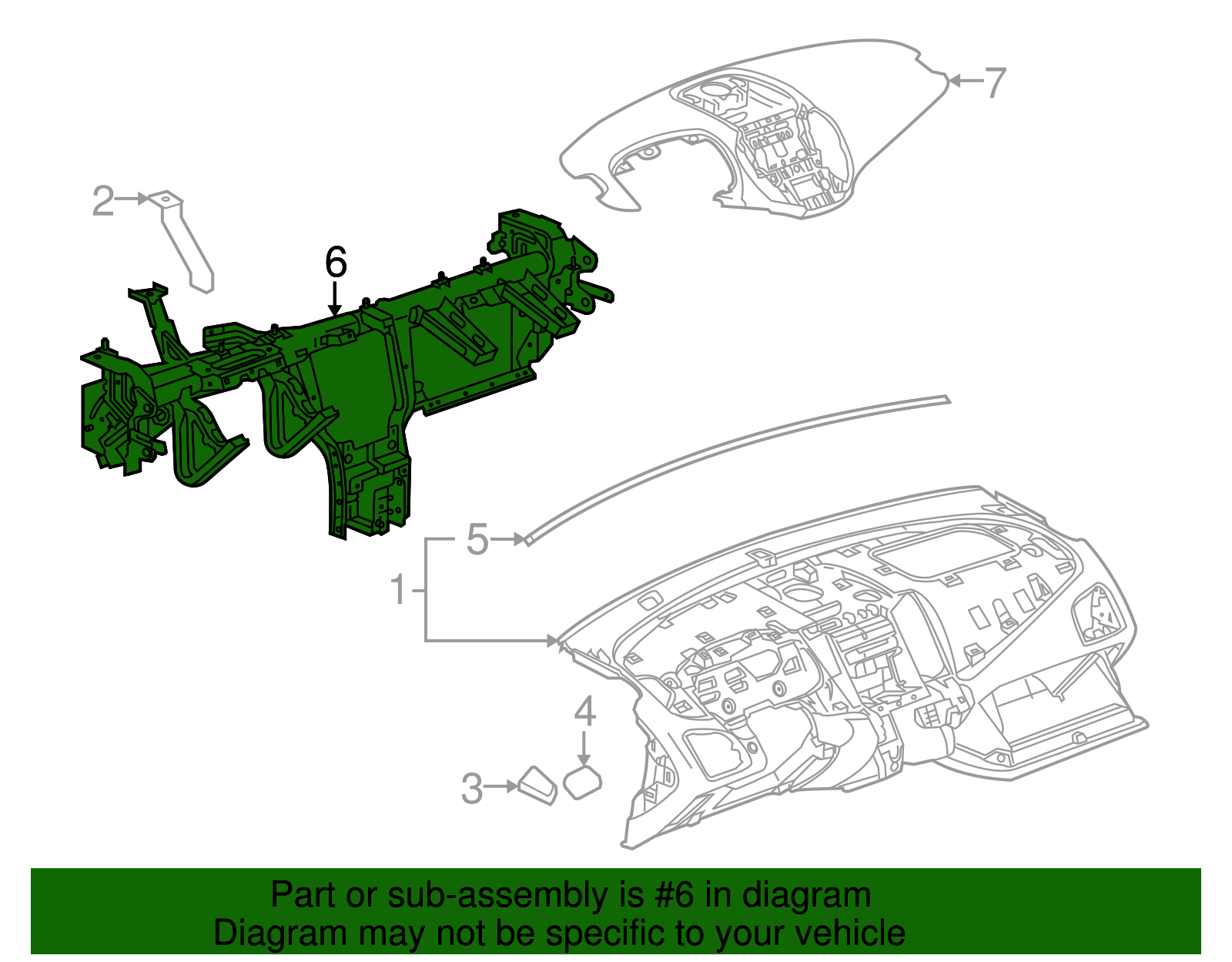 7

2

6

5

1

4

3

Part or sub-assembly is #6 in diagram
Diagram may not be specific to your vehicle