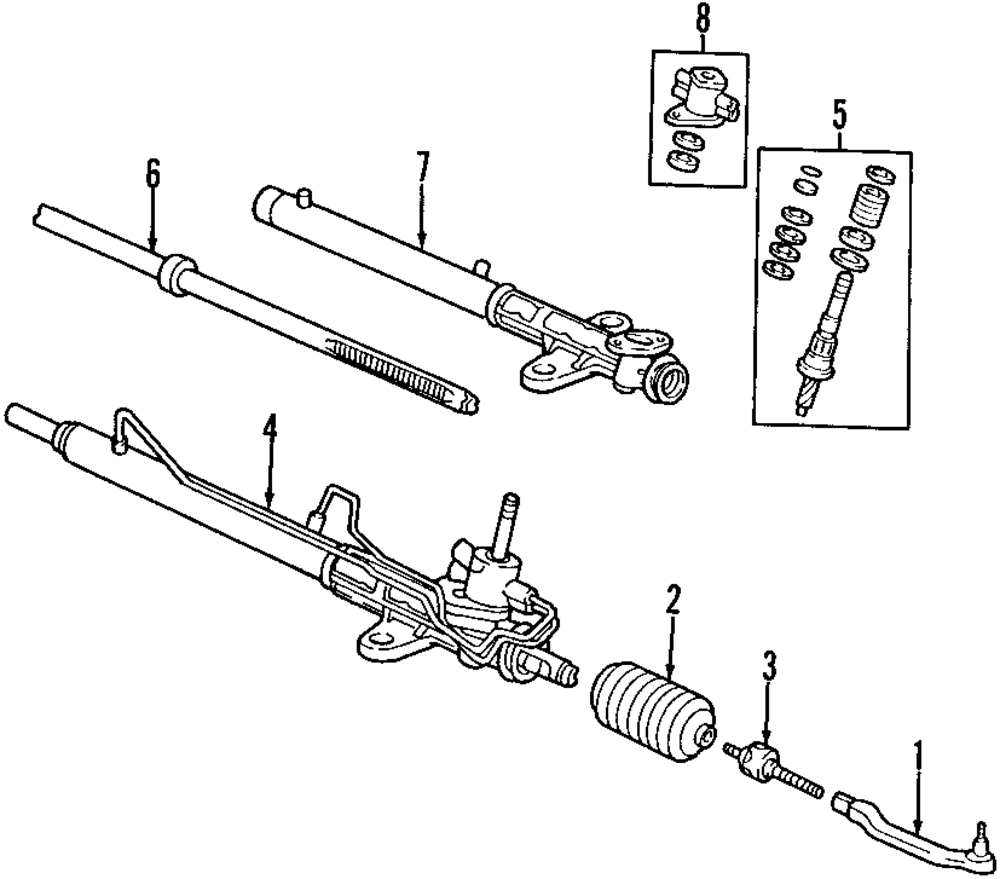 8
5
6
7
4
2
3
1