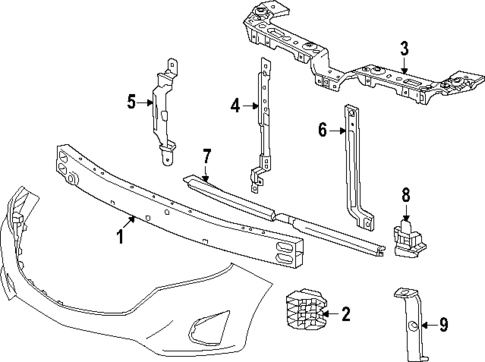 3
5
4
6
7
8
1
2
9