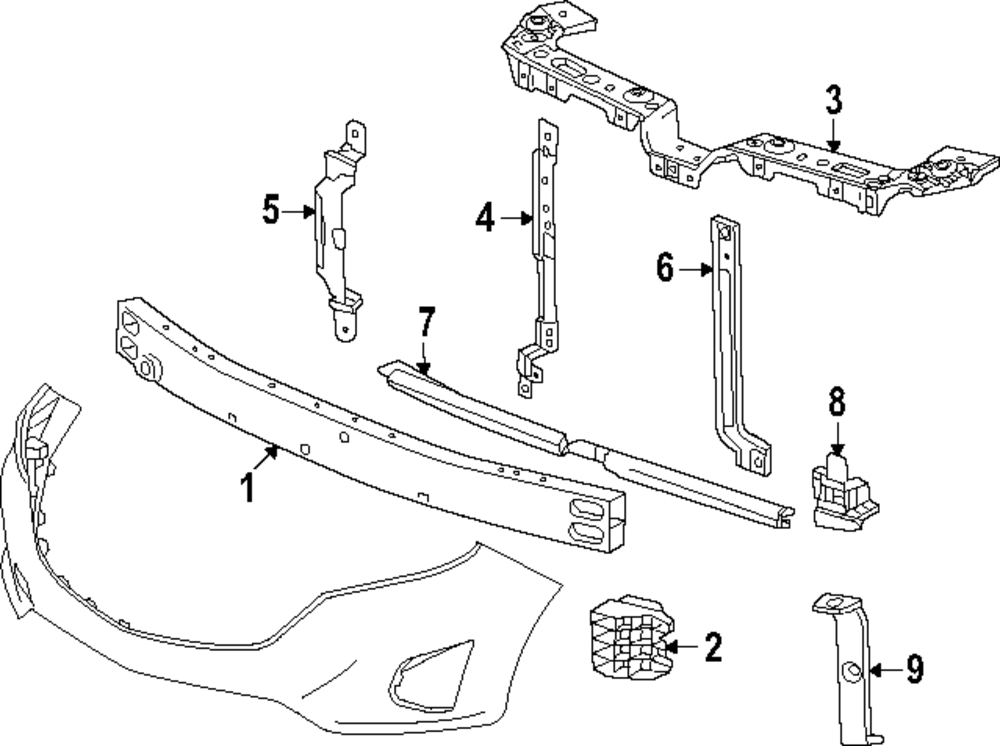 3
5
4
6
7
8
1
2
9