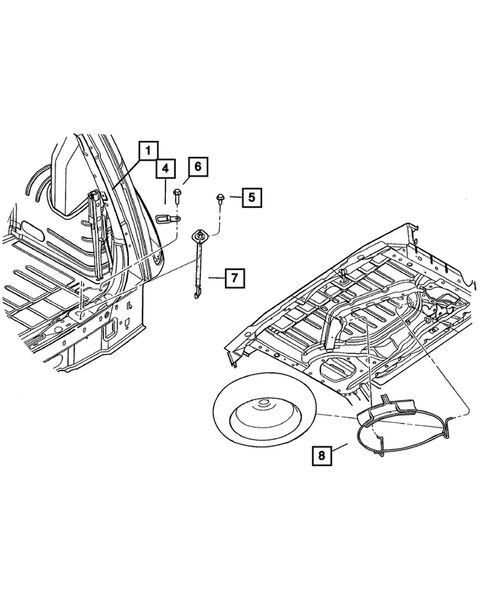 1
4
6
5
7
8