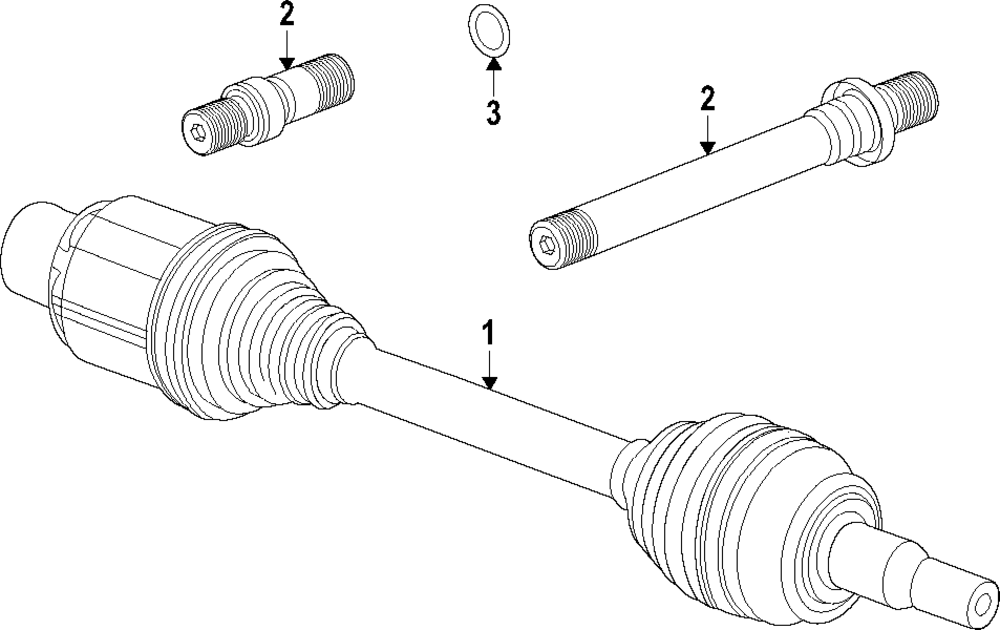 2
3
2
1