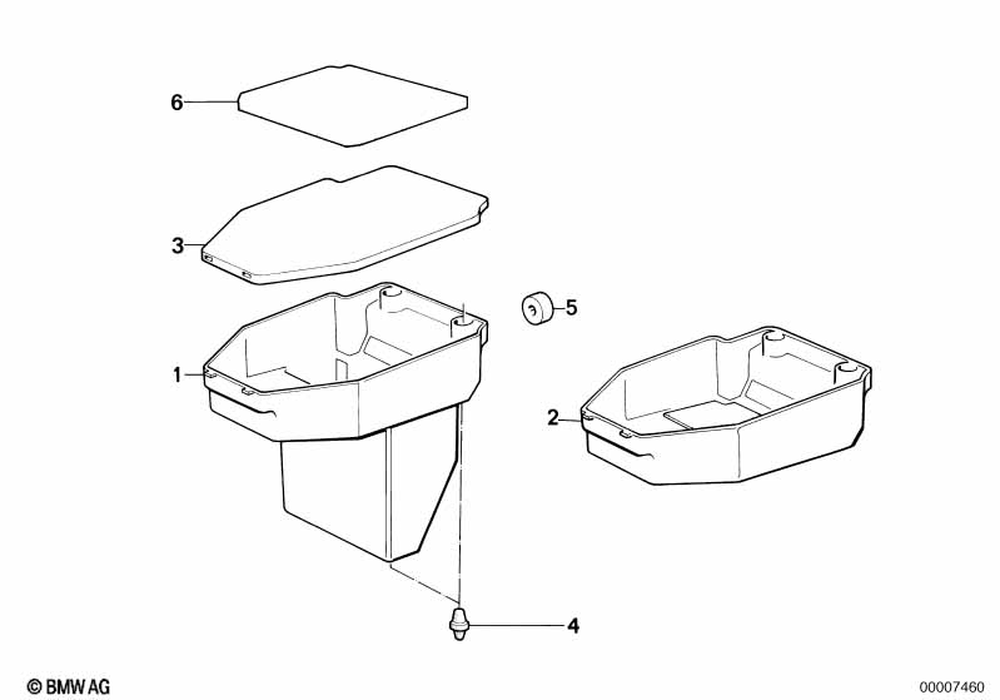 6
3
5
1
2
4
© BMW AG
00007460