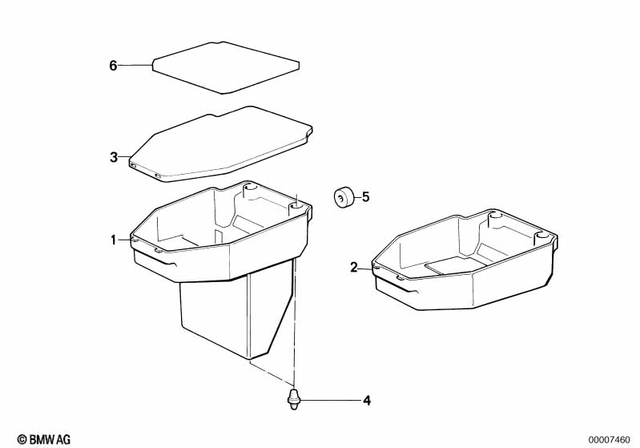 6
3
5
1
2
4
© BMW AG
00007460