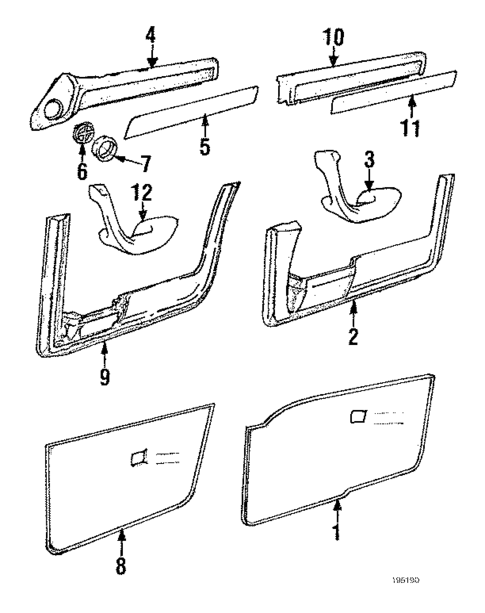 4
10
5
11
6
7
3
12
2
9
8
1
195190