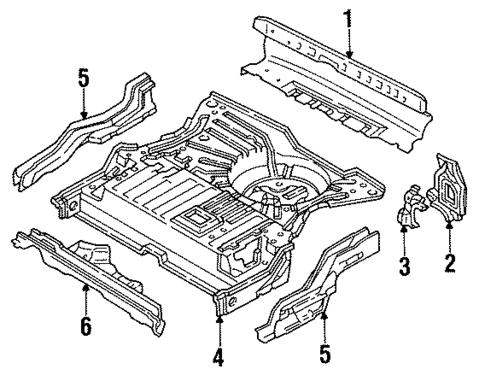 1
5
3
2
6
4
5