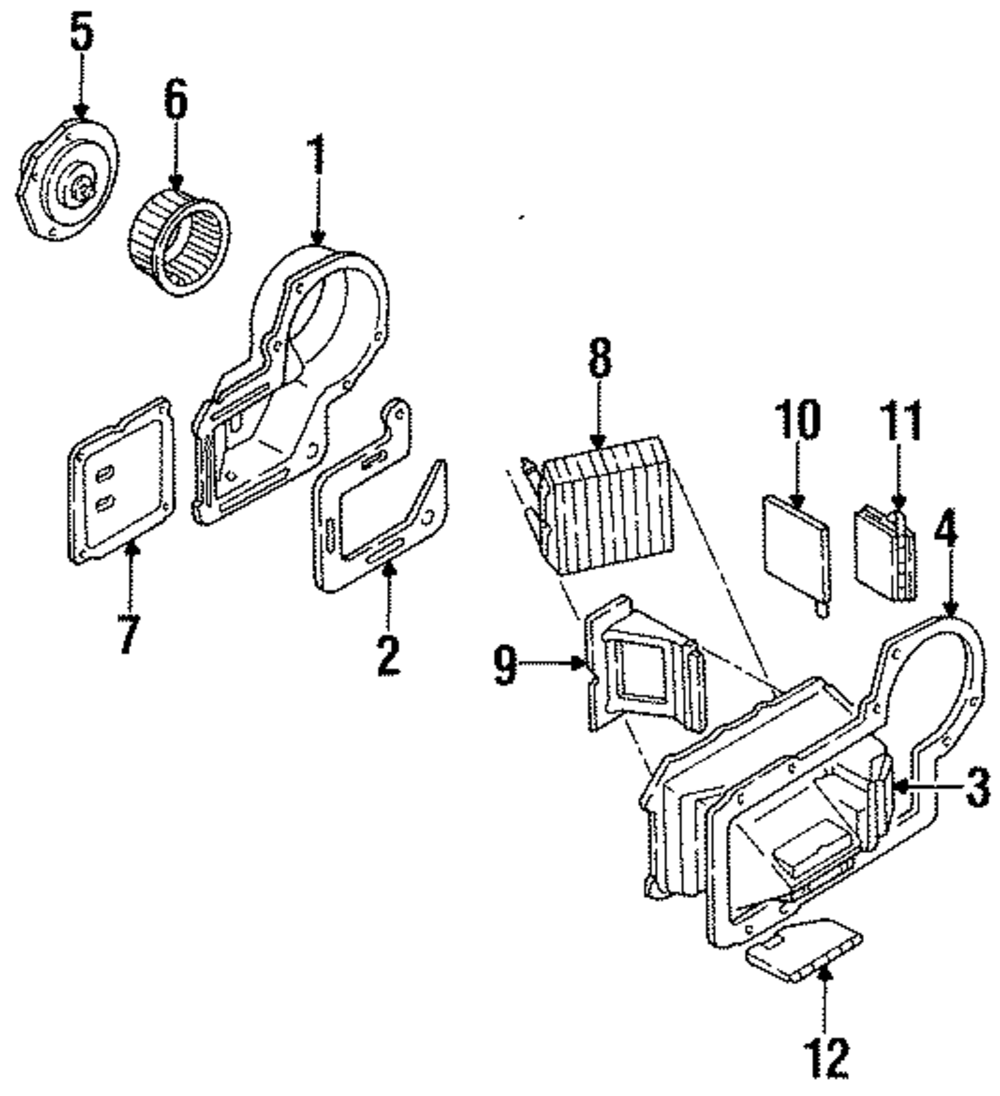 5
6
1
8
10
11
4
7
2
9
3
12