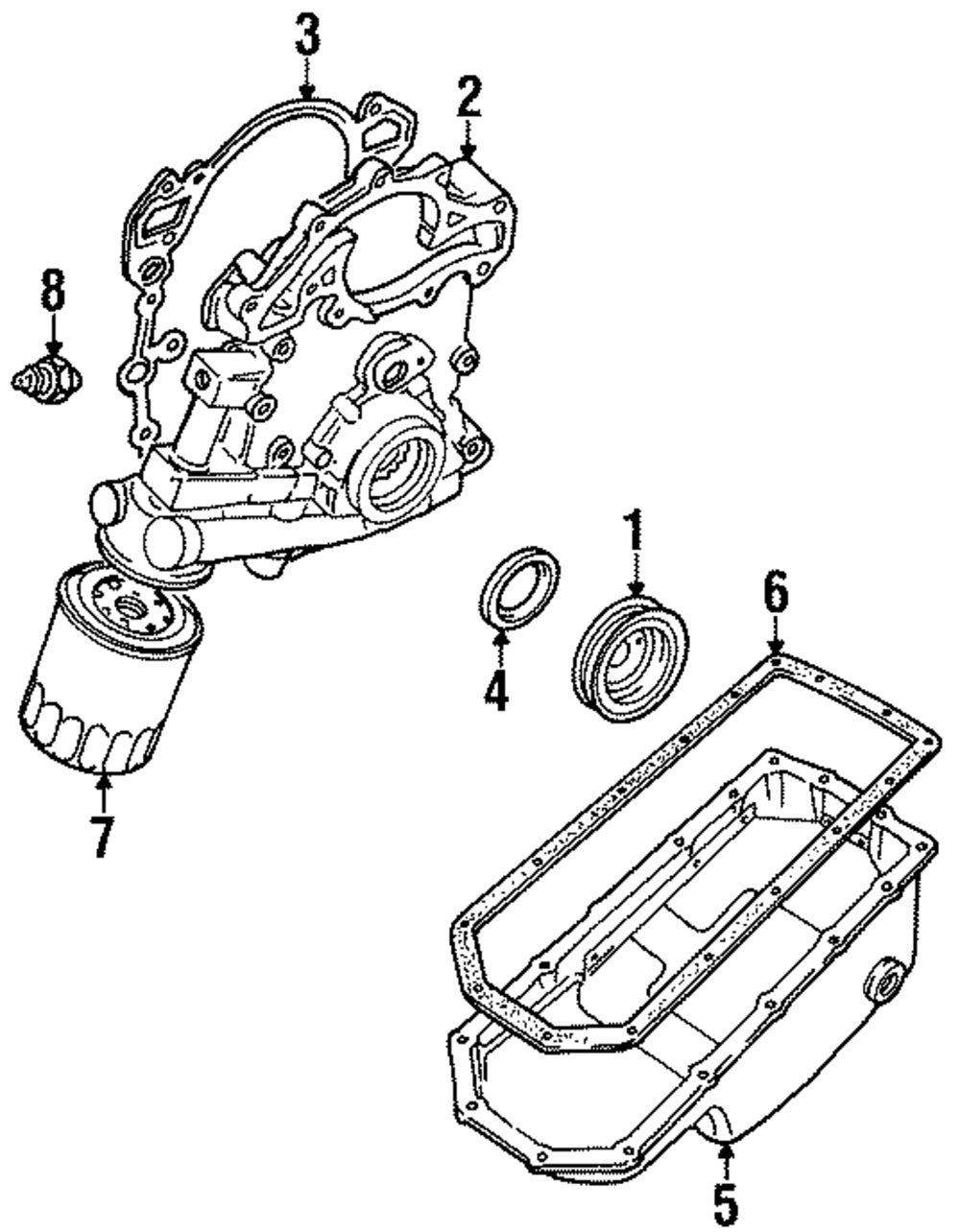 3
2
8
1
6
4
7
5