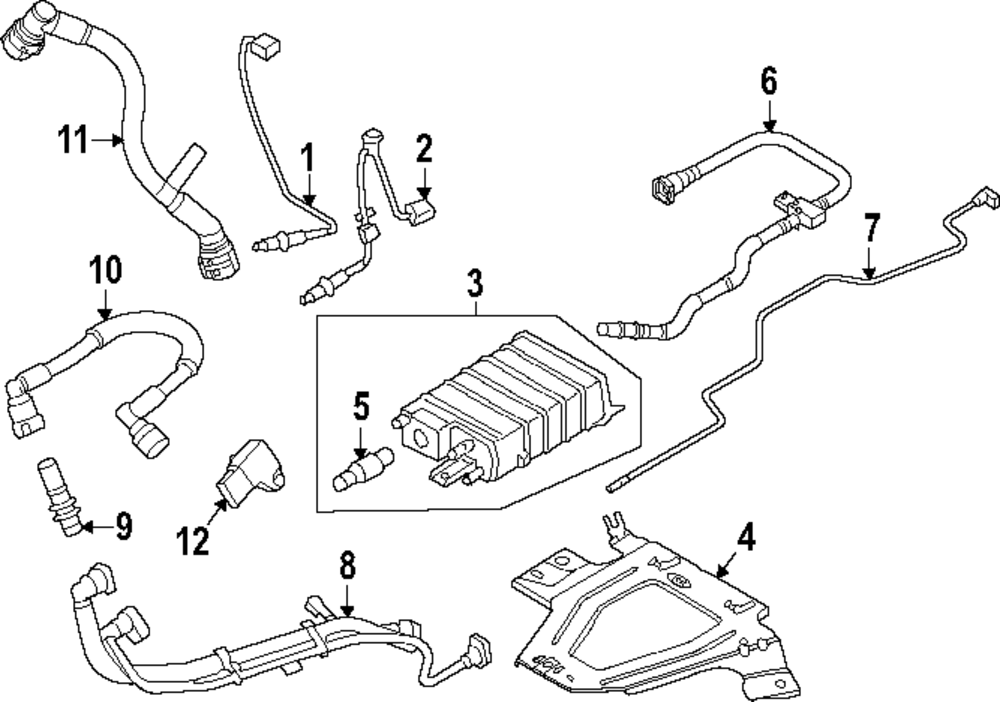 11
1
2
6
7
10
3
5
9
12
8
4