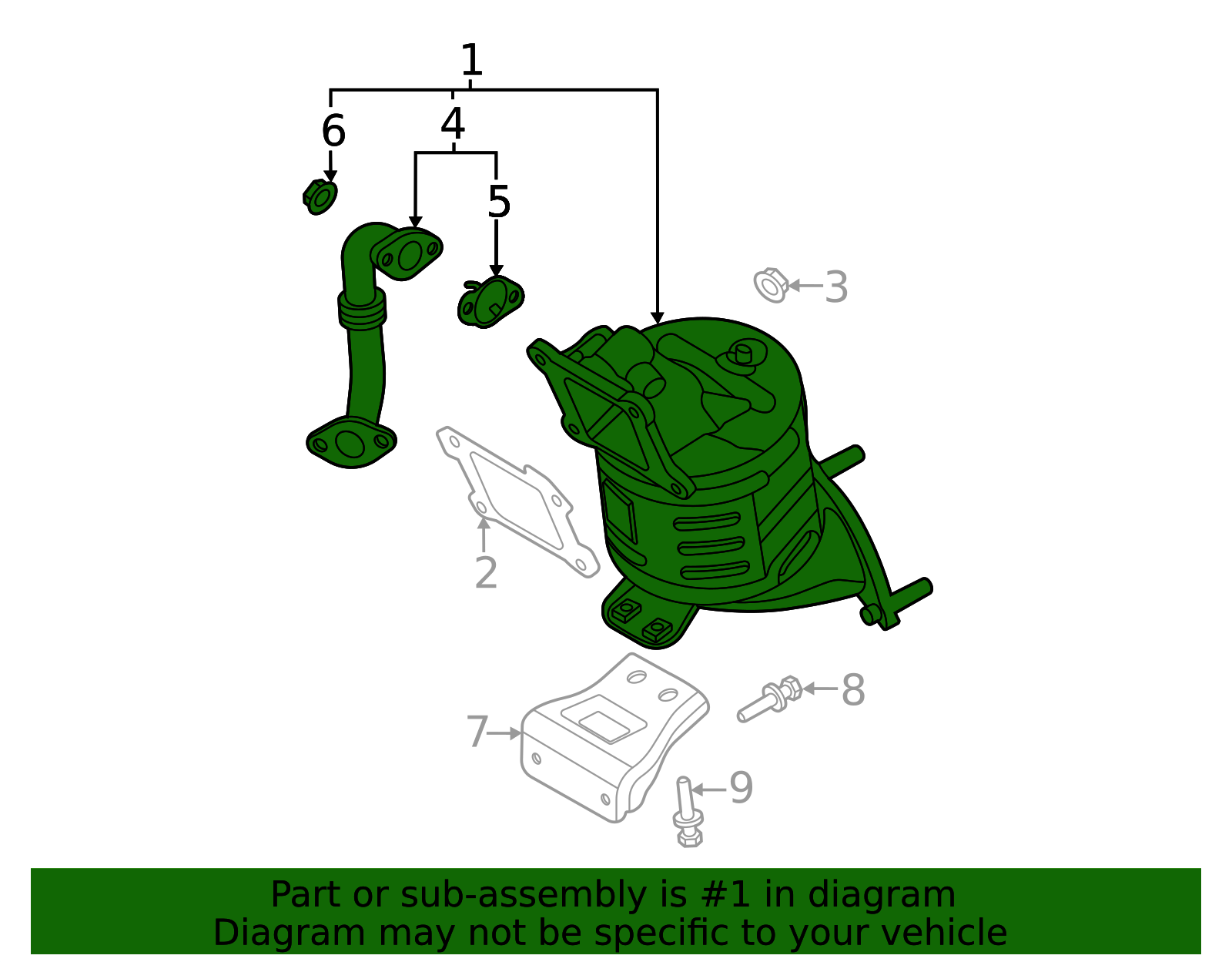 1

6

4

5

3

2

8

7

9

Part or sub-assembly is #1 in diagram
Diagram may not be specific to your vehicle