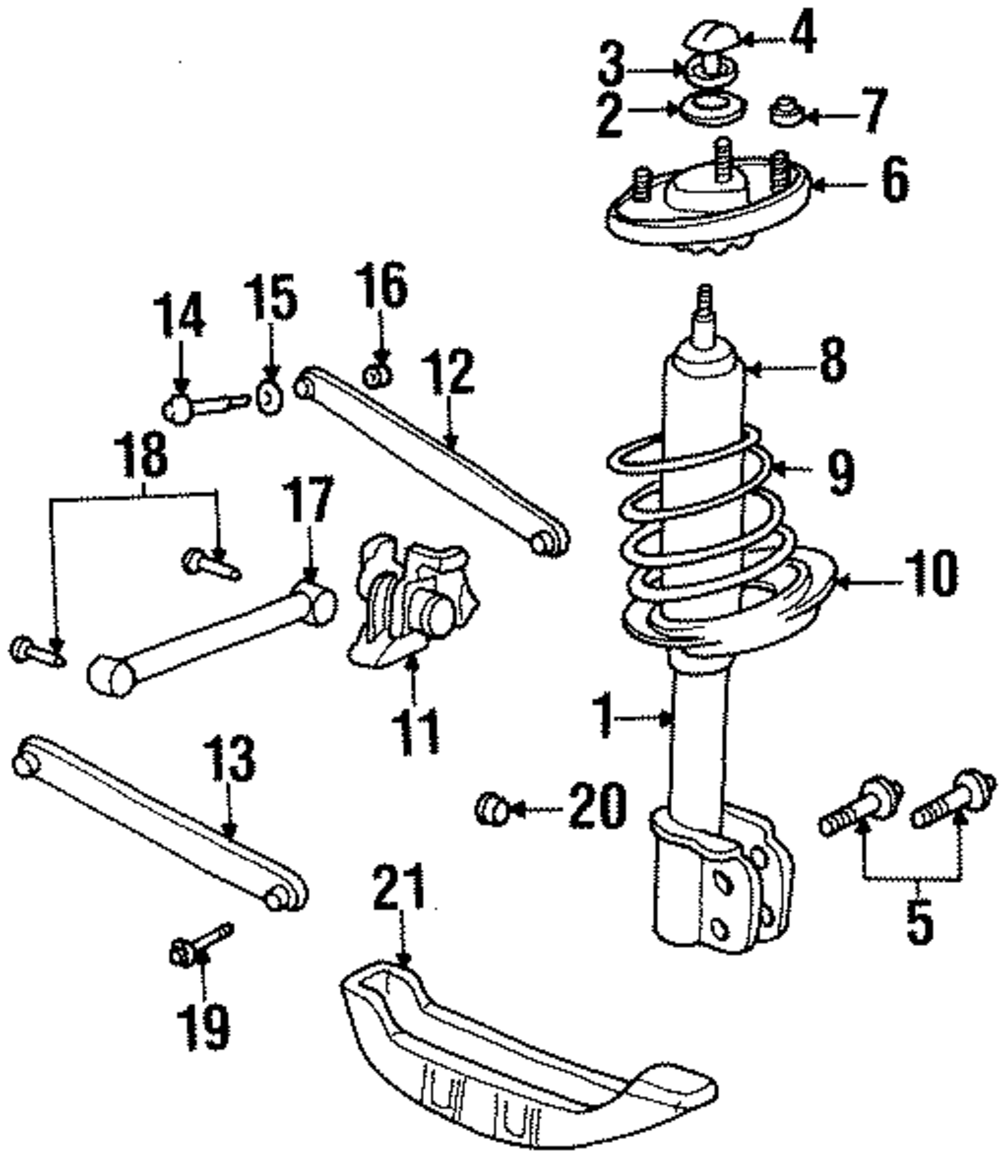 4
3
2
7
6
14
15
16
12
8
9
18
17
10
11
1
13
20
5
21
19