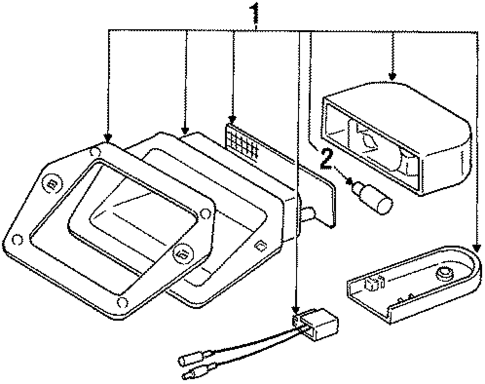 1
2